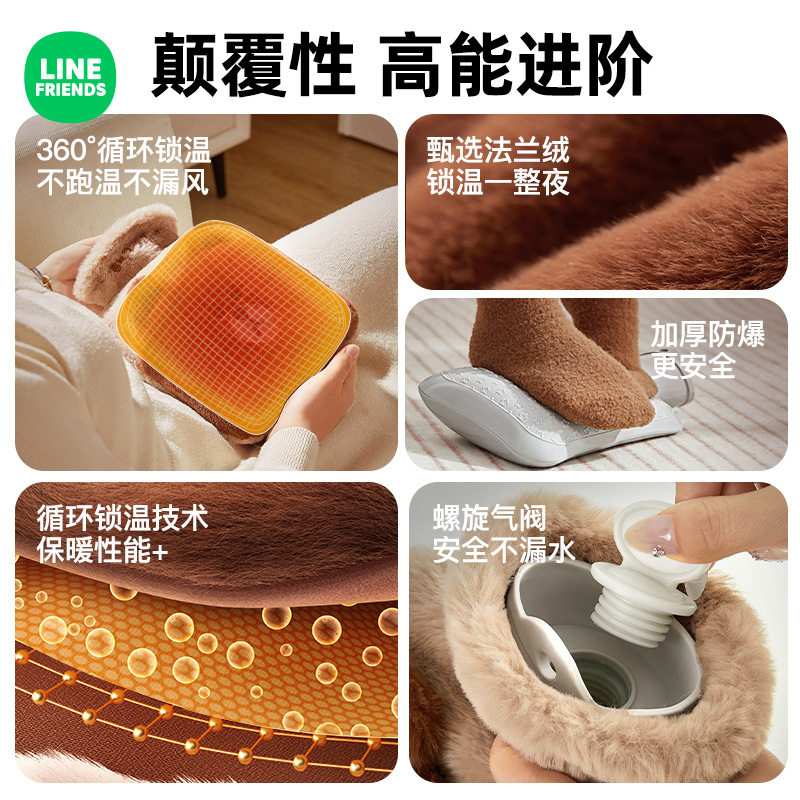 LINE FRIENDS

颠覆性 高能进阶

360°循环锁温
不跑温不漏风

甄选法兰绒
锁温一整夜

加厚防爆
更安全

循环锁温技术
保暖性能+

螺旋气阀
安全不漏水