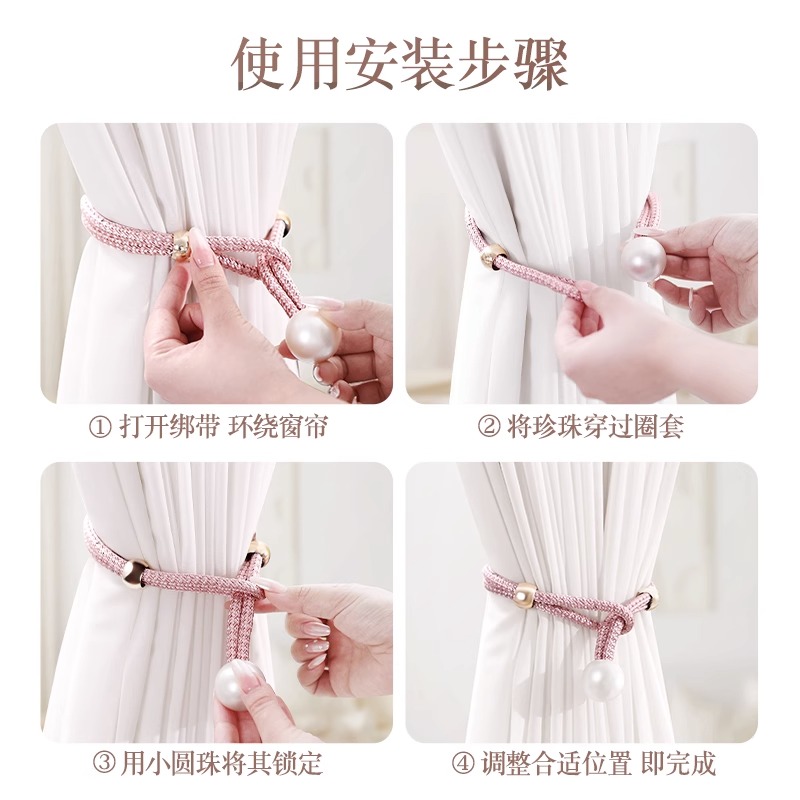 使用安装步骤

① 打开绑带 环绕窗帘

② 将珍珠穿过圈套

③ 用小圆珠将其锁定

④ 调整合适位置 即完成