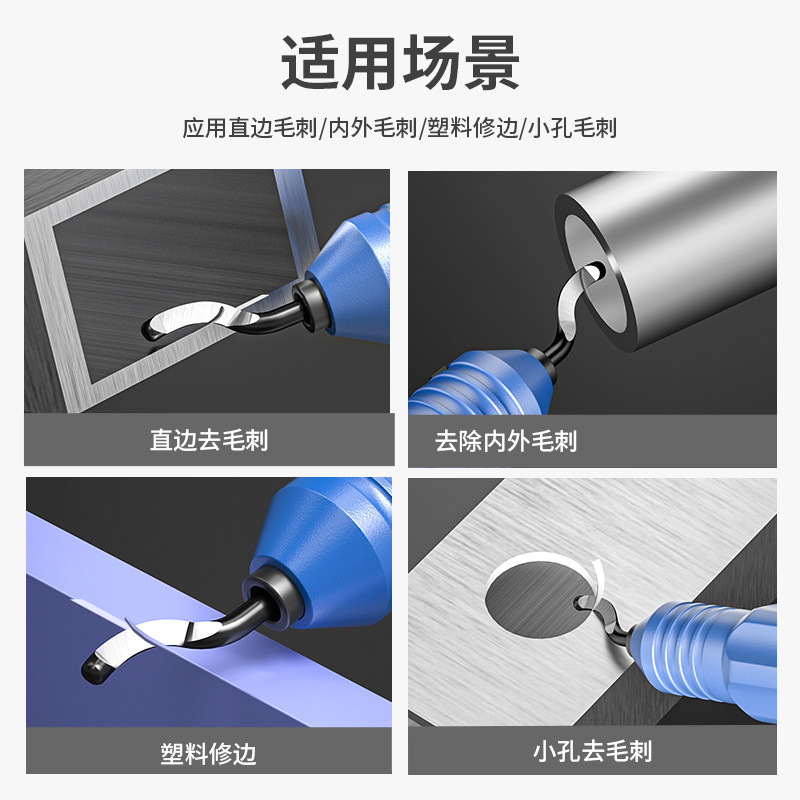 适用场景

应用直边毛刺/内外毛刺/塑料修边/小孔毛刺

直边去毛刺

去除内外毛刺

塑料修边

小孔去毛刺