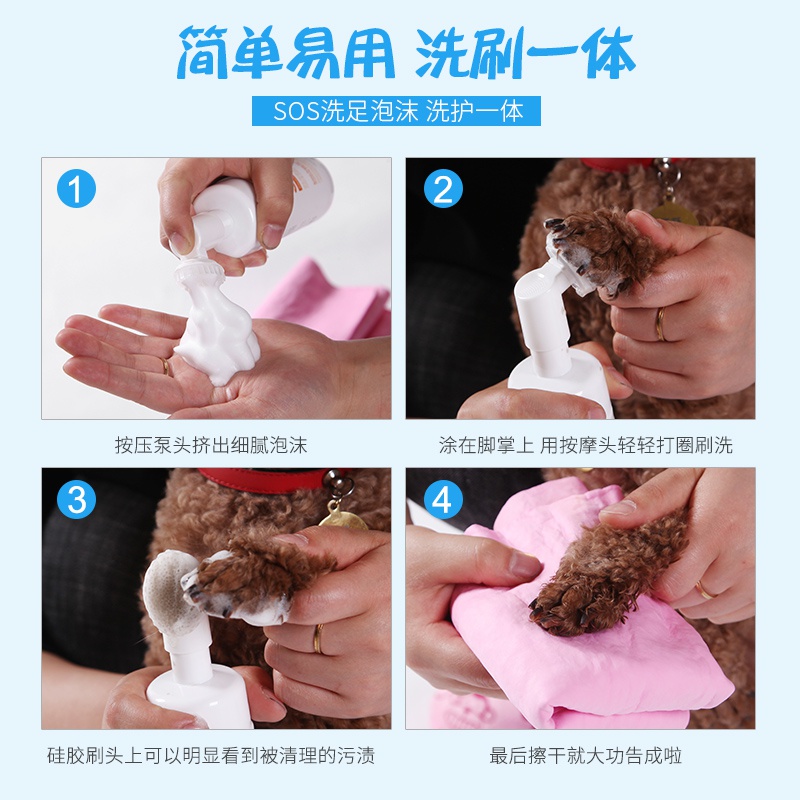 简单易用 洗刷一体

SOS洗足泡沫 洗护一体

1

按压泵头挤出细腻泡沫

2

涂在脚掌上 用按摩头轻轻打圈刷洗

3

硅胶刷头上可以明显看到被清理的污渍

4

最后擦干就大功告成啦