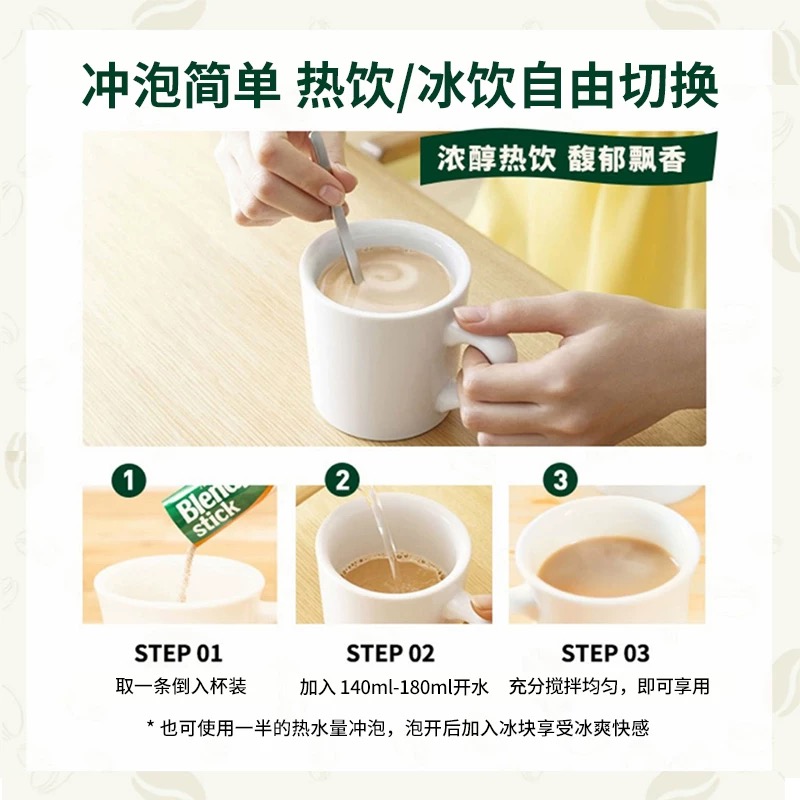 冲泡简单 热饮/冰饮自由切换

浓醇热饮 馥郁飘香

1

Blend stick

2

3

STEP 01
取一条倒入杯装

STEP 02
加入 140ml-180ml开水

STEP 03
充分搅拌均匀，即可享用

* 也可使用一半的热水量冲泡，泡开后加入冰块享受冰爽快感