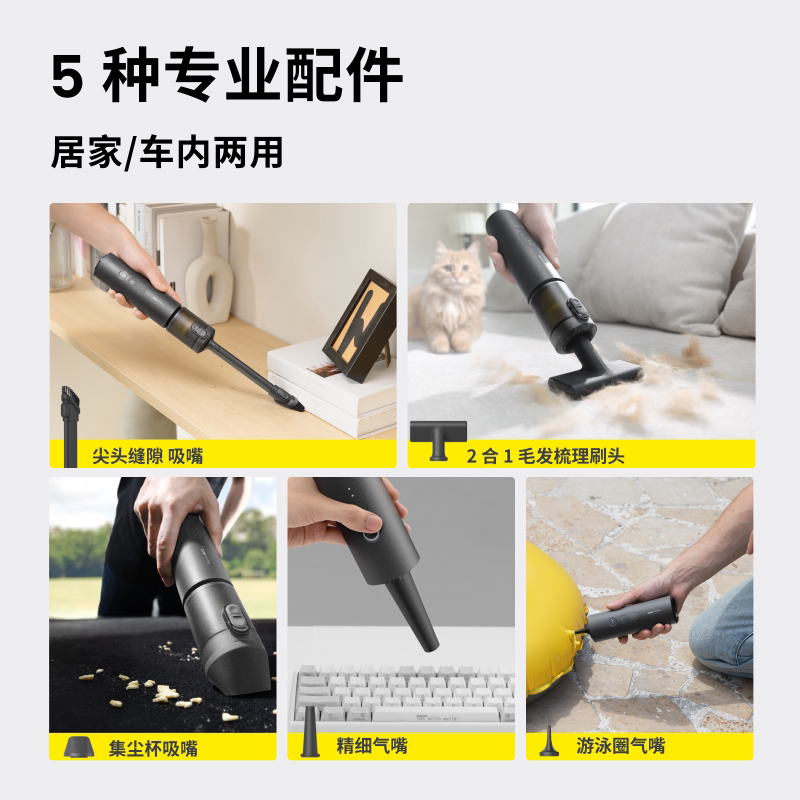 5 种专业配件

居家/车内两用

尖头缝隙 吸嘴

2 合 1 毛发梳理刷头

集尘杯吸嘴

精细气嘴

游泳圈气嘴