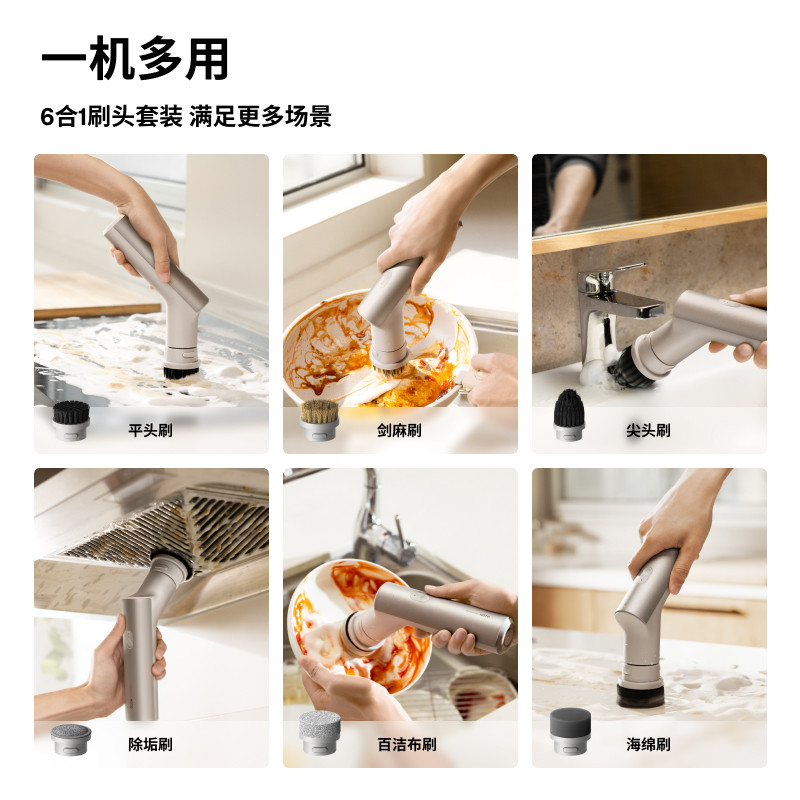 一机多用

6合1刷头套装 满足更多场景

平头刷

剑麻刷

尖头刷

除垢刷

百洁布刷

海绵刷