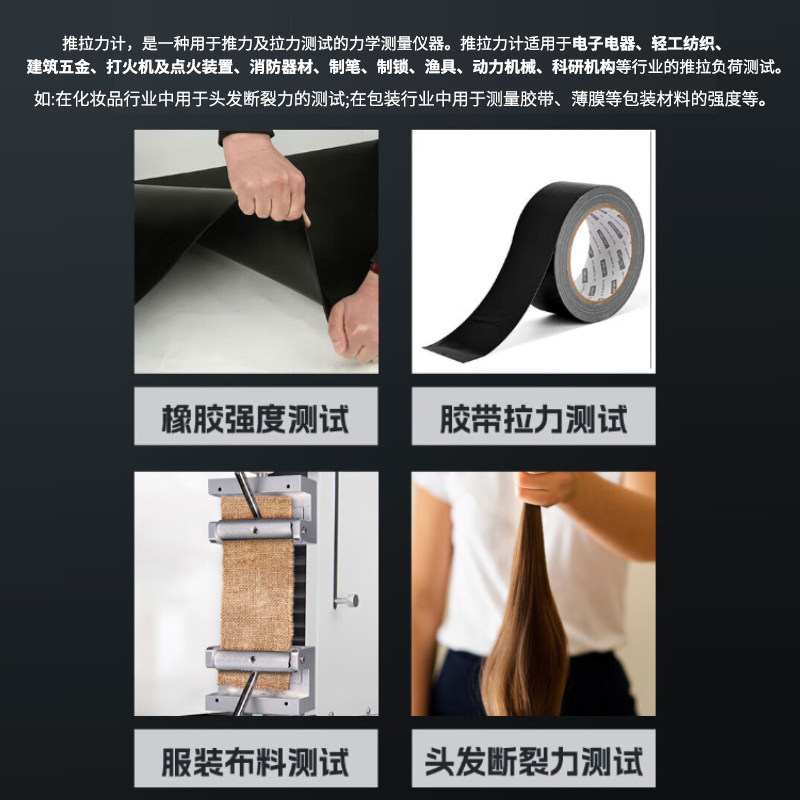 推拉力计，是一种用于推力及拉力测试的力学测量仪器。推拉力计适用于电子电器、轻工纺织、建筑五金、打火机及点火装置、消防器材、制笔、制锁、渔具、动力机械、科研机构等行业的推拉负荷测试。

如:在化妆品行业中用于头发断裂力的测试;在包装行业中用于测量胶带、薄膜等包装材料的强度等。

橡胶强度测试

胶带拉力测试

服装布料测试

头发断裂力测试