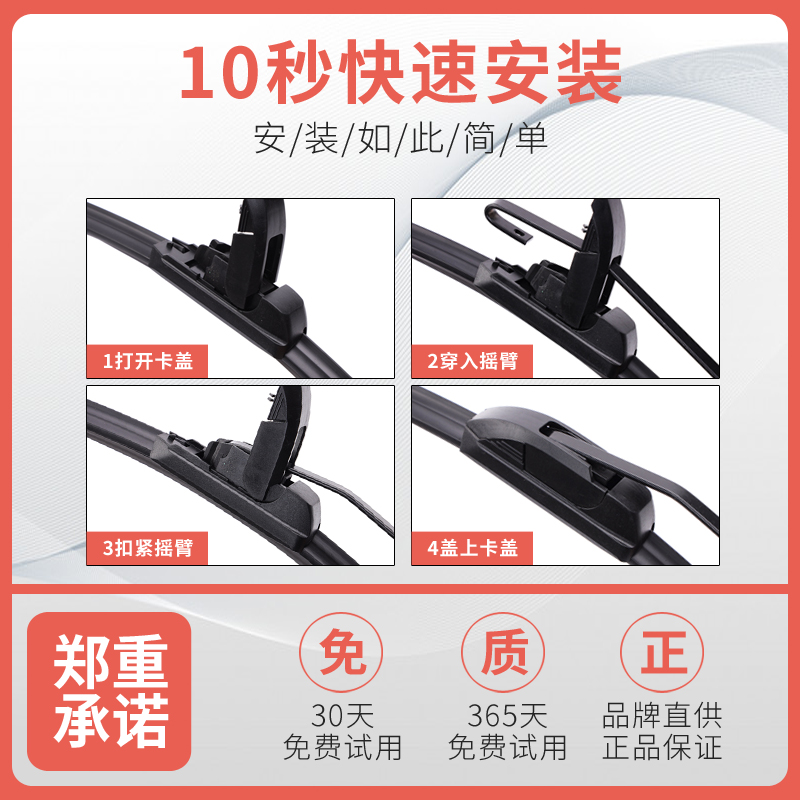 10秒快速安装

安/装/如/此/简/单

1打开卡盖

2穿入摇臂

3扣紧摇臂

4盖上卡盖

郑重承诺

免
30天
免费试用

质
365天
免费试用

正
品牌直供
正品保证