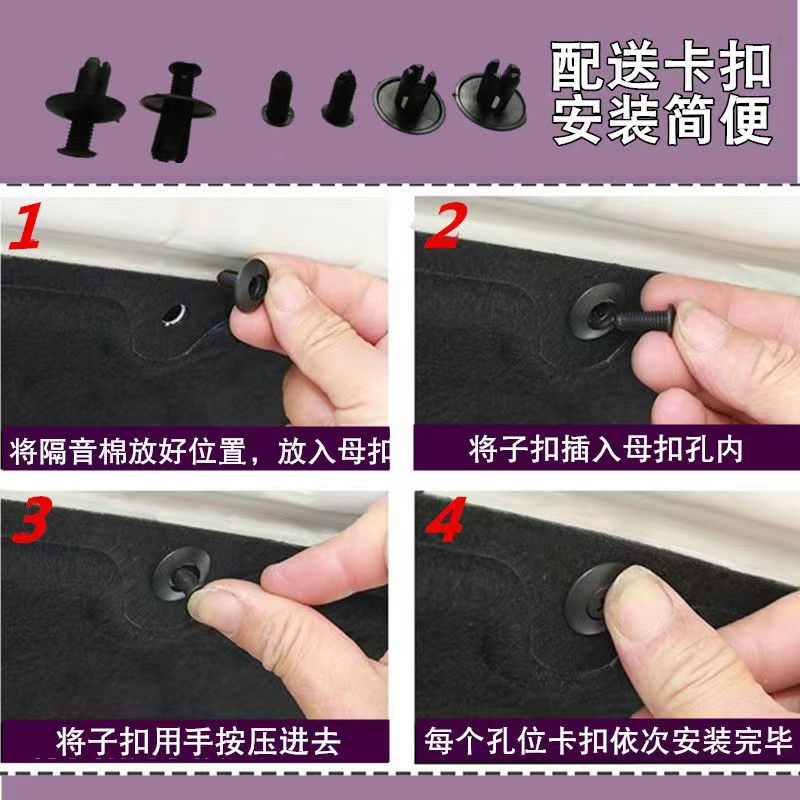 配送卡扣
安装简便

1
将隔音棉放好位置，放入母扣

2
将子扣插入母扣孔内

3
将子扣用手按压进去

4
每个孔位卡扣依次安装完毕