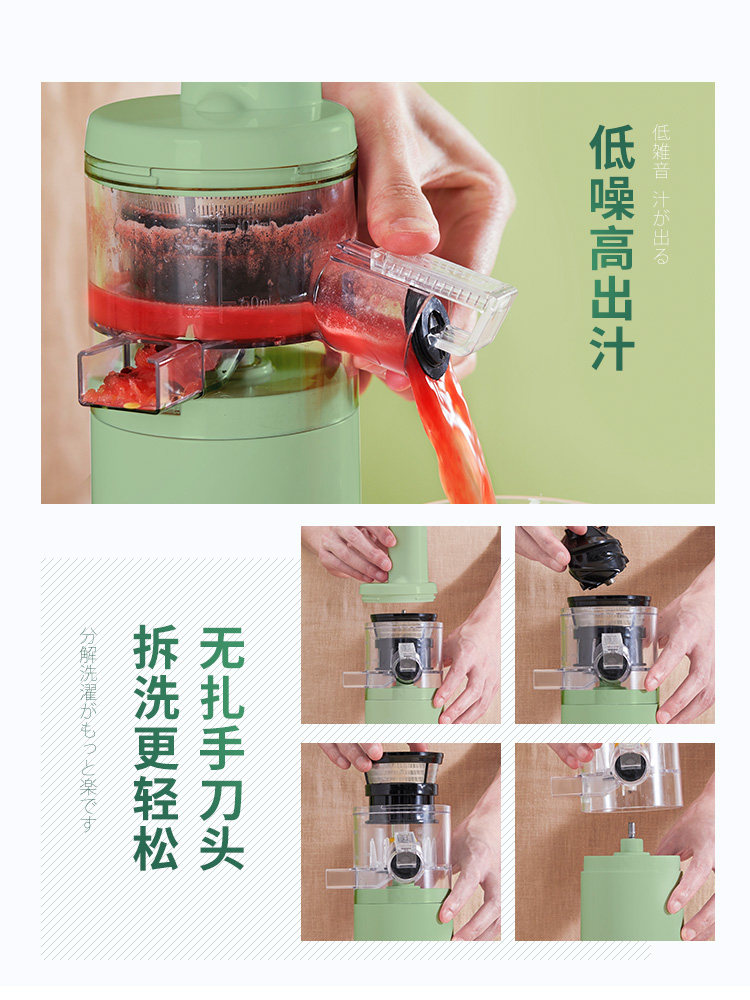 低噪高出汁

低雑音 汁が出る

无扎手刀头
拆洗更轻松

分解洗濯がもっと楽です