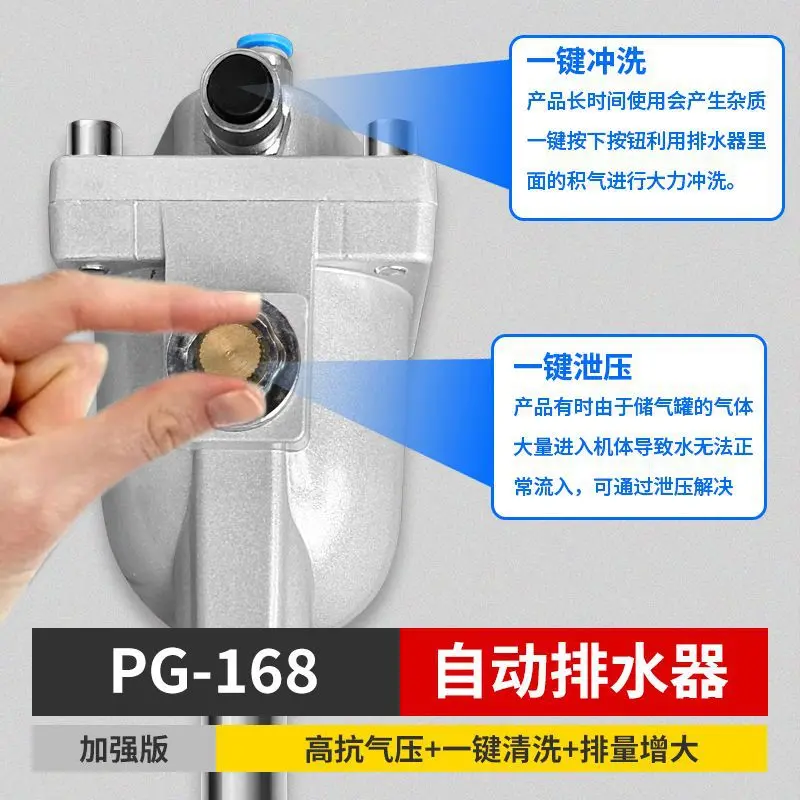 一键冲洗

产品长时间使用会产生杂质一键按下按钮利用排水器里面的积气进行大力冲洗。

一键泄压

产品有时由于储气罐的气体大量进入机体导致水无法正常流入，可通过泄压解决

PG-168 自动排水器

加强版 高抗气压+一键清洗+排量增大