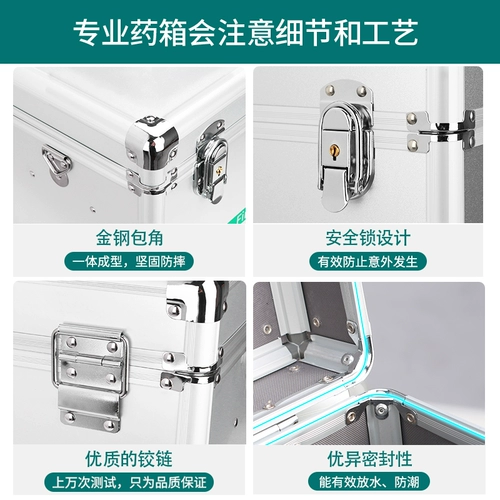 专业药箱会注意细节和工艺

金钢包角

一体成型，坚固防摔

安全锁设计

有效防止意外发生

优质的铰链

上万次测试，只为品质保证

优异密封性

能有效放水、防潮