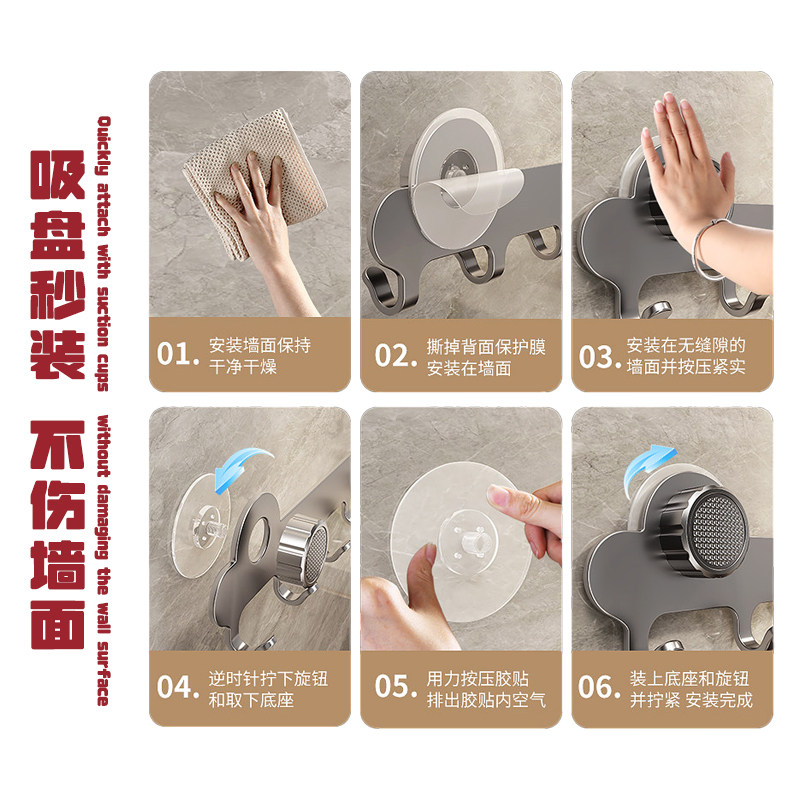 吸盘秒装

Quickly attach with suction cups

不伤墙面

without damaging the wall surface

01. 安装墙面保持干净干燥

02. 撕掉背面保护膜安装在墙面

03. 安装在无缝隙的墙面并按压紧实

04. 逆时针拧下旋钮和取下底座

05. 用力按压胶贴排出胶贴内空气

06. 装上底座和旋钮并拧紧 安装完成