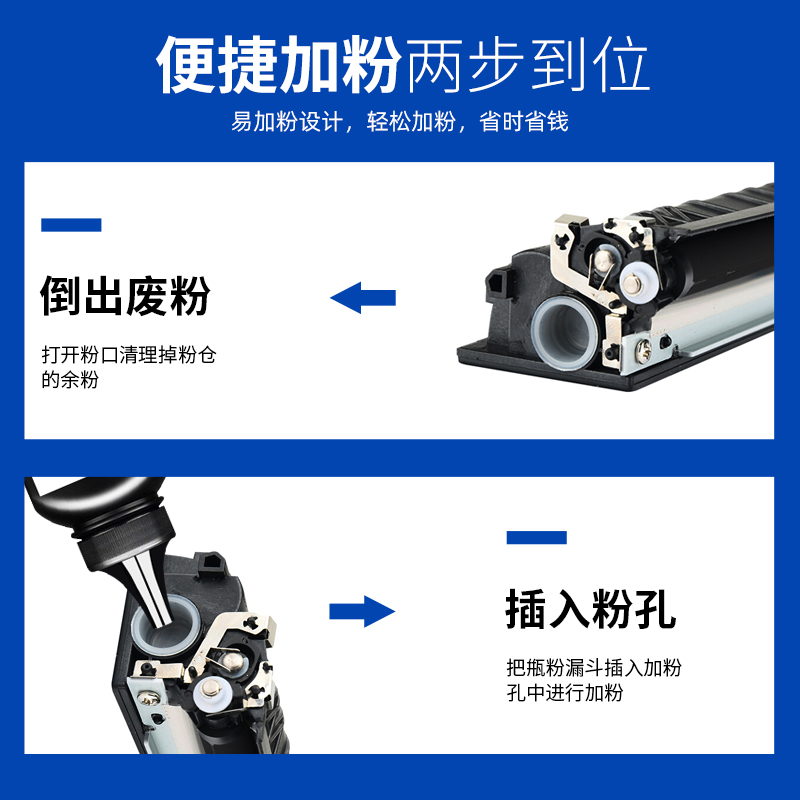 便捷加粉两步到位

易加粉设计，轻松加粉，省时省钱

倒出废粉

打开粉口清理掉粉仓的余粉

插入粉孔

把瓶粉漏斗插入加粉孔中进行加粉