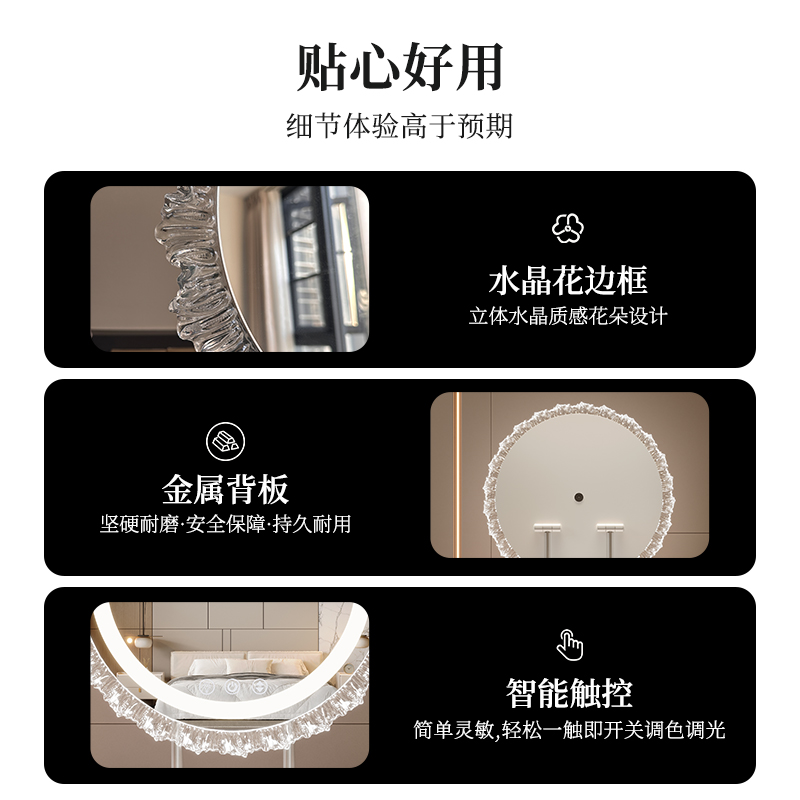 贴心好用
细节体验高于预期

水晶花边框
立体水晶质感花朵设计

金属背板
坚硬耐磨·安全保障·持久耐用

智能触控
简单灵敏,轻松一触即开关调色调光