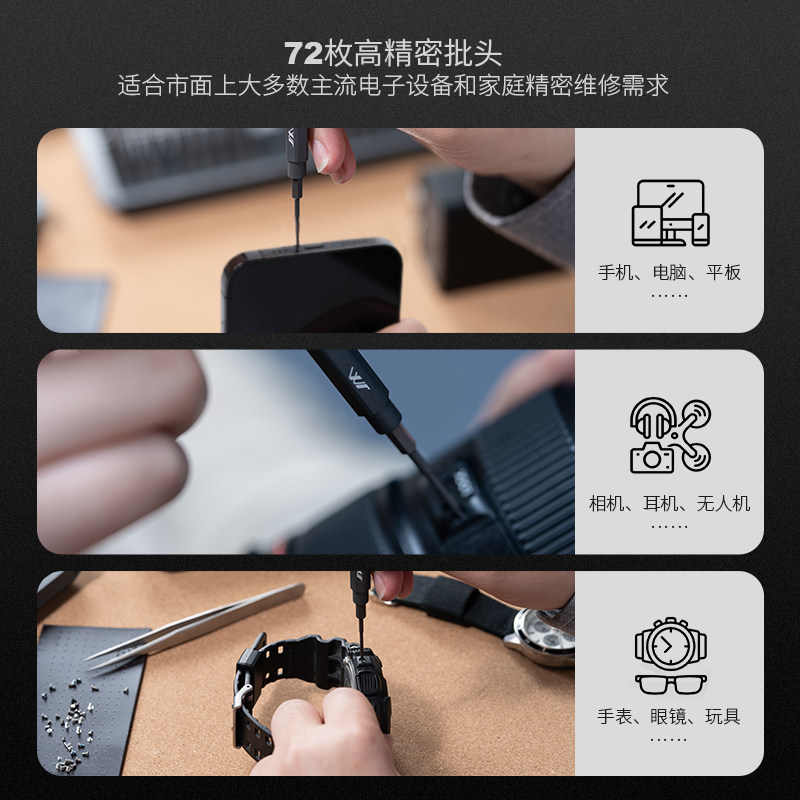 72枚高精密批头
适合市面上大多数主流电子设备和家庭精密维修需求

手机、电脑、平板
……

相机、耳机、无人机
……

手表、眼镜、玩具
……