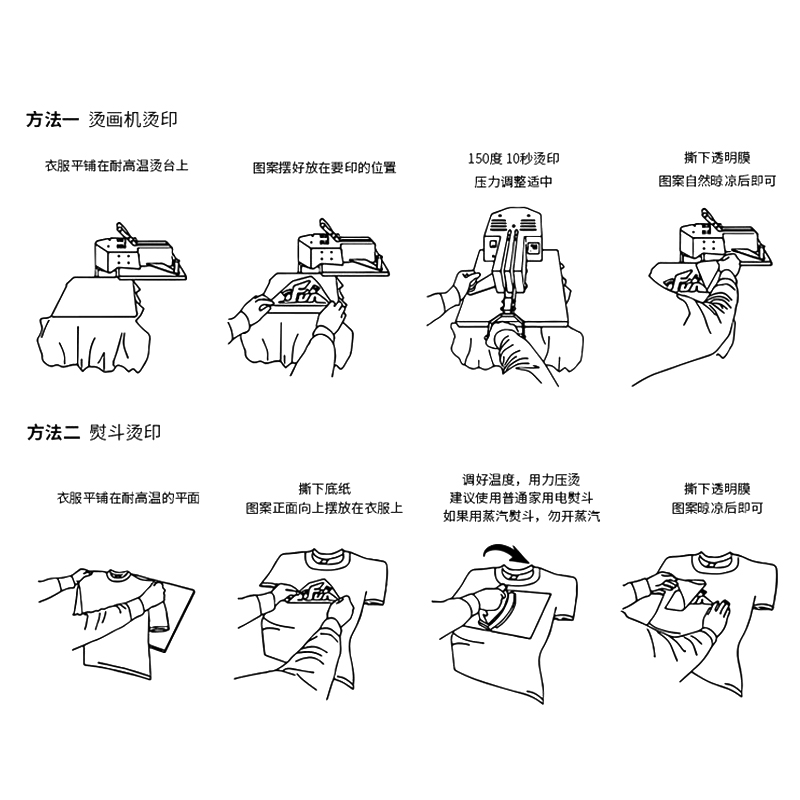 方法一 烫画机烫印

衣服平铺在耐高温烫台上

图案摆好放在要印的位置

150度 10秒烫印
压力调整适中

撕下透明膜
图案自然晾凉后即可

方法二 熨斗烫印

衣服平铺在耐高温的平面

撕下底纸
图案正面向上摆放在衣服上

调好温度，用力压烫
建议使用普通家用电熨斗
如果用蒸汽熨斗，勿开蒸汽

撕下透明膜
图案晾凉后即可