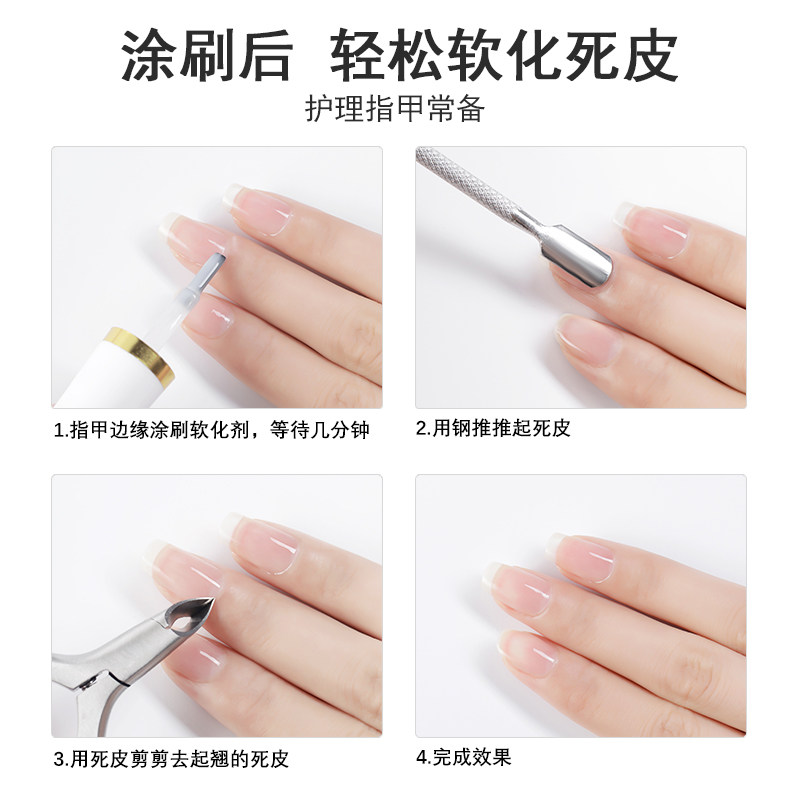 涂刷后 轻松软化死皮

护理指甲常备

1.指甲边缘涂刷软化剂，等待几分钟

2.用钢推推起死皮

3.用死皮剪剪去起翘的死皮

4.完成效果