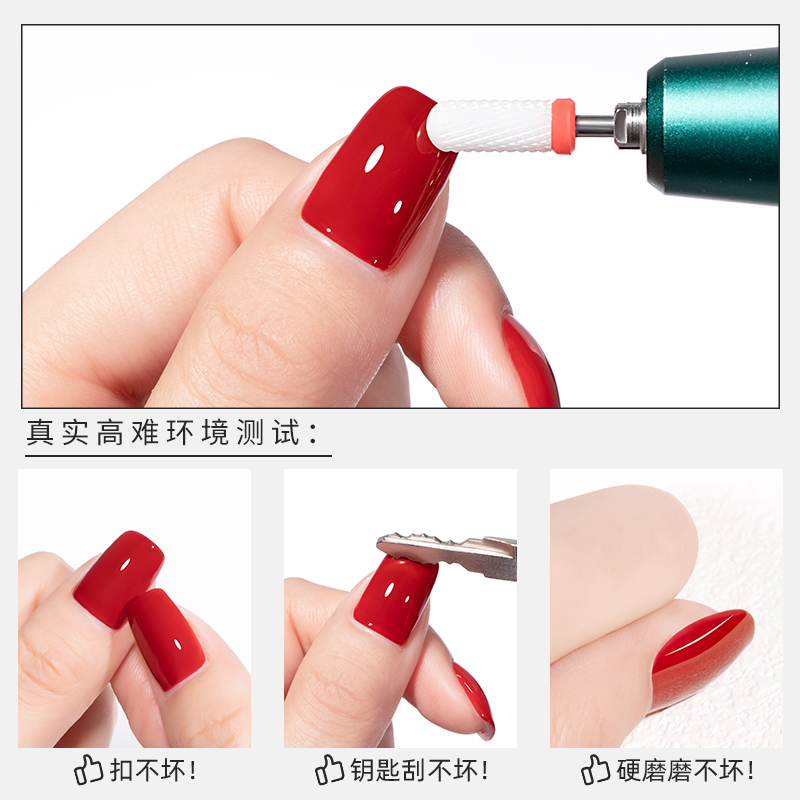 真实高难环境测试：

扣不坏！

钥匙刮不坏！

硬磨磨不坏！