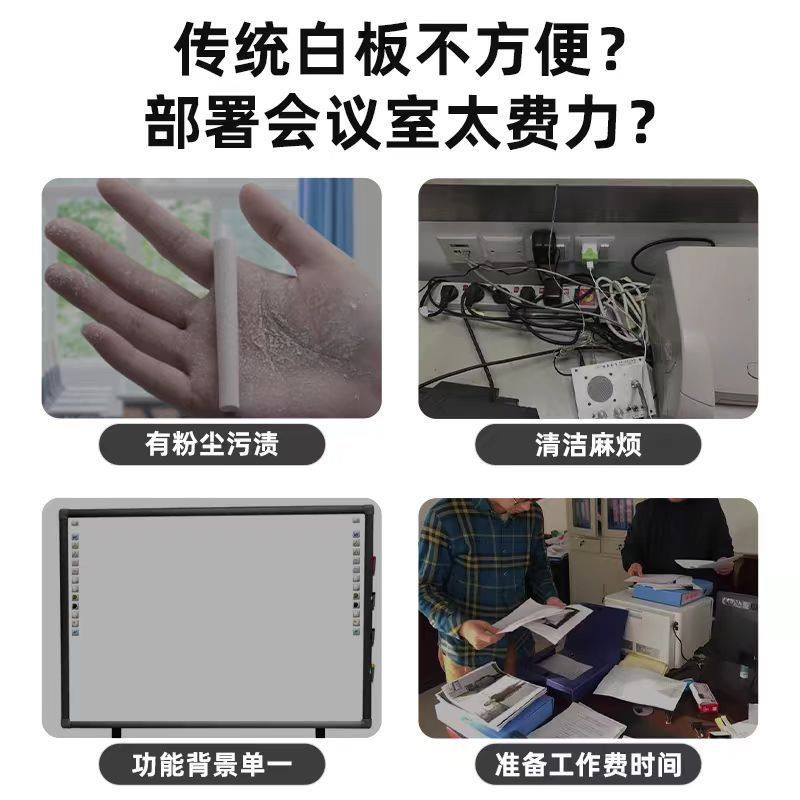 传统白板不方便？
部署会议室太费力？

有粉尘污渍

清洁麻烦

功能背景单一

准备工作费时间