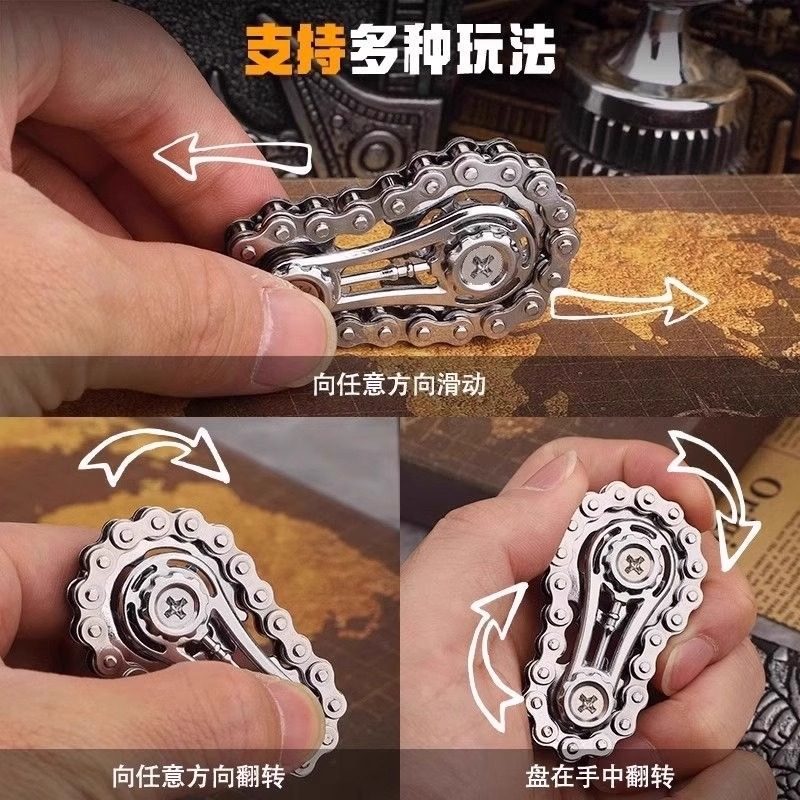 支持多种玩法

向任意方向滑动

向任意方向翻转

盘在手中翻转