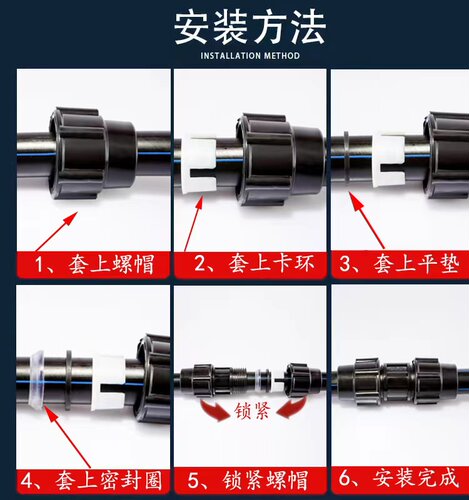 安装方法

INSTALLATION METHOD

1、套上螺帽

2、套上卡环

3、套上平垫

4、套上密封圈

锁紧

5、锁紧螺帽

6、安装完成