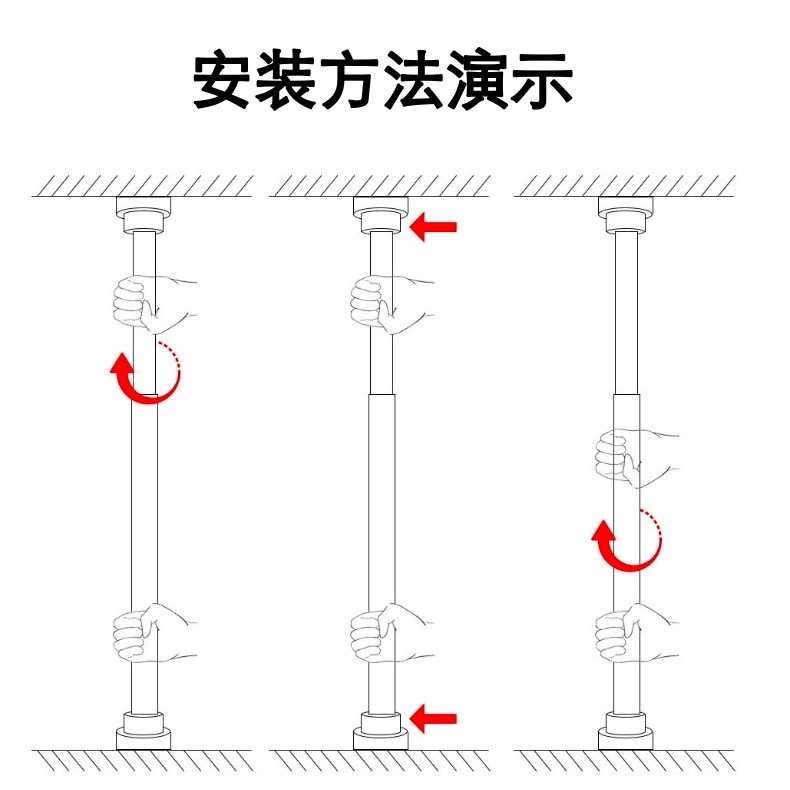 安装方法演示