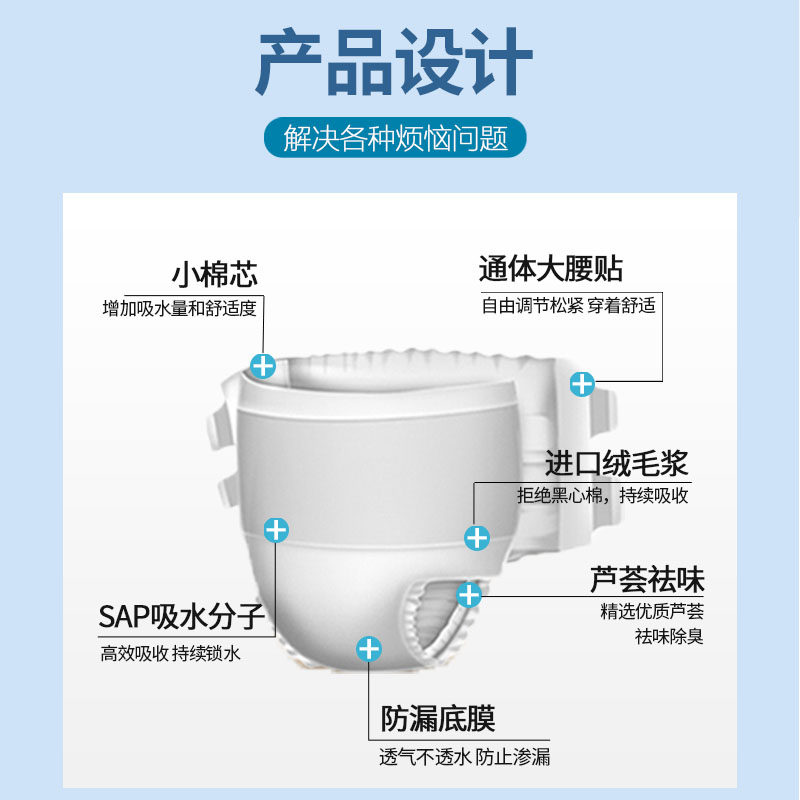 产品设计

解决各种烦恼问题

小棉芯
增加吸水量和舒适度

通体大腰贴
自由调节松紧 穿着舒适

进口绒毛浆
拒绝黑心棉，持续吸收

芦荟祛味
精选优质芦荟
祛味除臭

SAP吸水分子
高效吸收 持续锁水

防漏底膜
透气不透水 防止渗漏