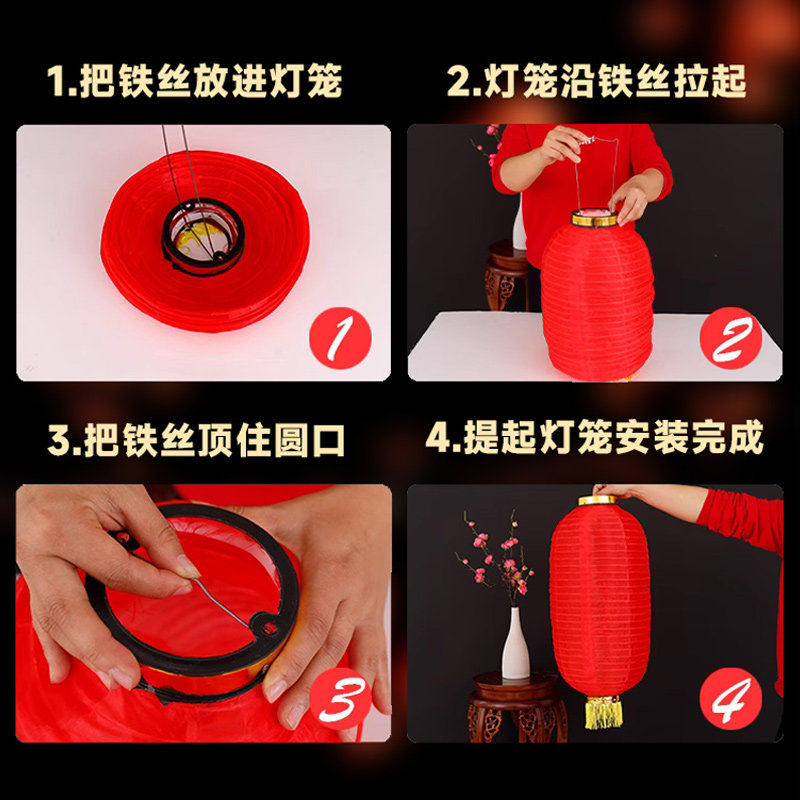 1.把铁丝放进灯笼

1

2.灯笼沿铁丝拉起

2

3.把铁丝顶住圆口

3

4.提起灯笼安装完成

4