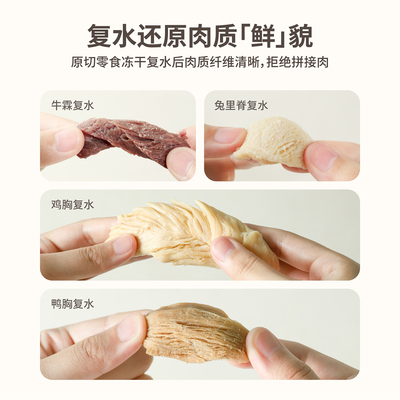 复水还原肉质「鲜」貌

原切零食冻干复水后肉质纤维清晰，拒绝拼接肉

牛霖复水

兔里脊复水

鸡胸复水

鸭胸复水