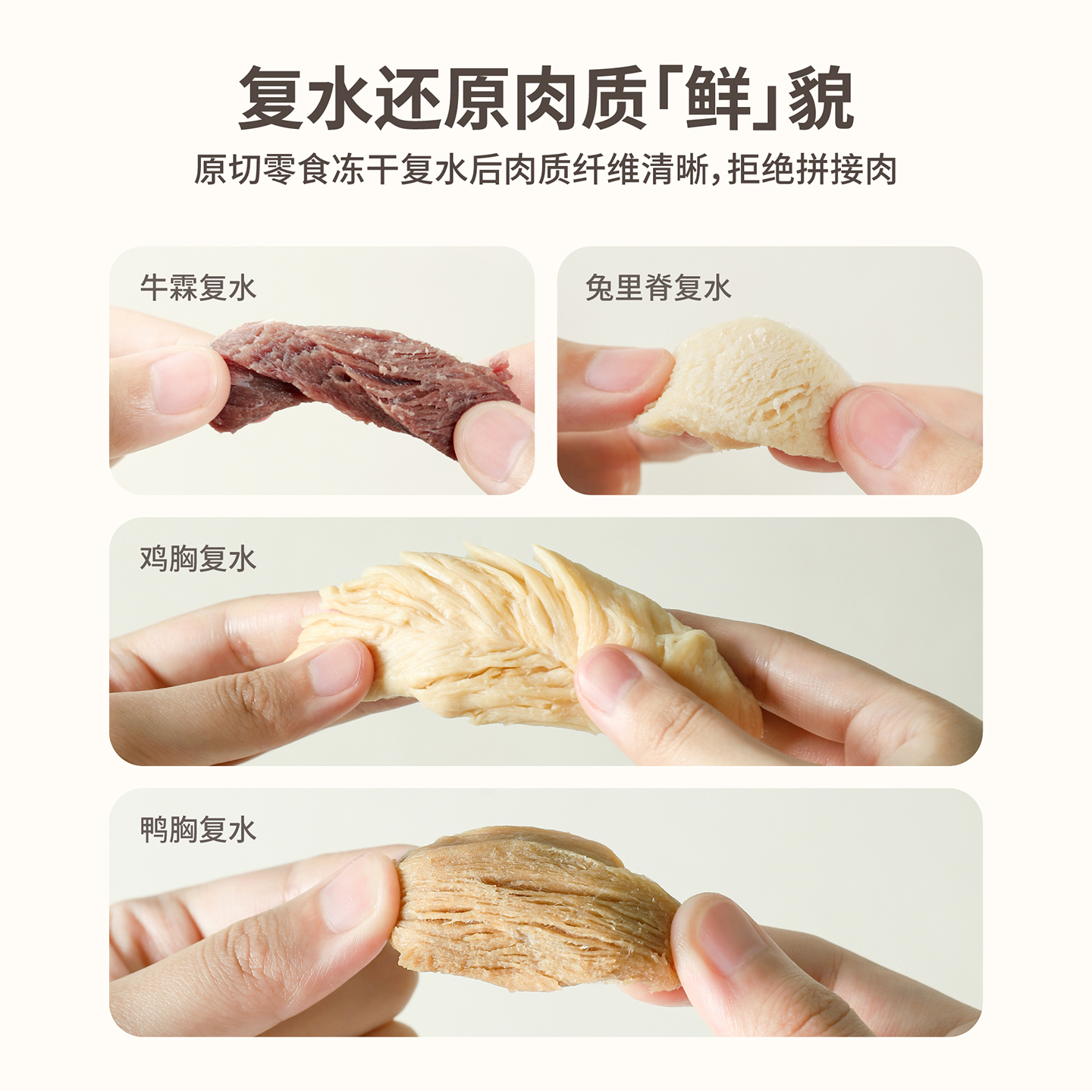 复水还原肉质「鲜」貌

原切零食冻干复水后肉质纤维清晰，拒绝拼接肉

牛霖复水

兔里脊复水

鸡胸复水

鸭胸复水