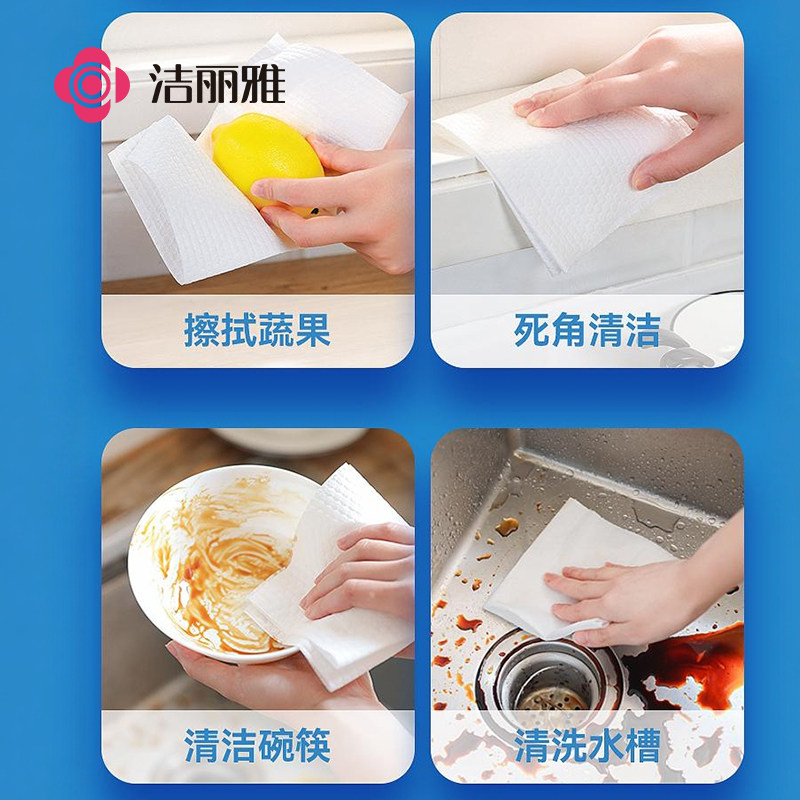 洁丽雅

擦拭蔬果

死角清洁

清洁碗筷

清洗水槽