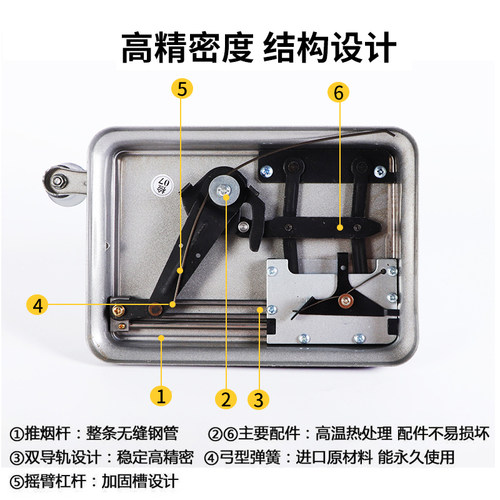 高精密度 结构设计

5

6

检 07

4

1

2

3

①推烟杆：整条无缝钢管

②⑥主要配件：高温热处理 配件不易损坏

③双导轨设计：稳定高精密

④弓型弹簧：进口原材料 能永久使用

⑤摇臂杠杆：加固槽设计