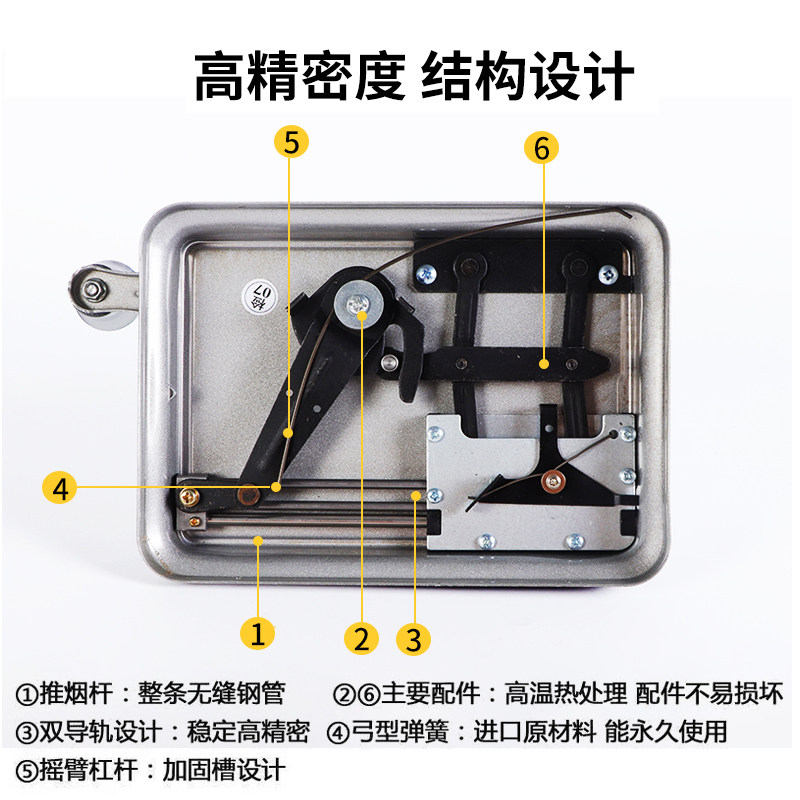 高精密度 结构设计

5

6

检
07

4

1

2

3

①推烟杆：整条无缝钢管

②⑥主要配件：高温热处理 配件不易损坏

③双导轨设计：稳定高精密

④弓型弹簧：进口原材料 能永久使用

⑤摇臂杠杆：加固槽设计