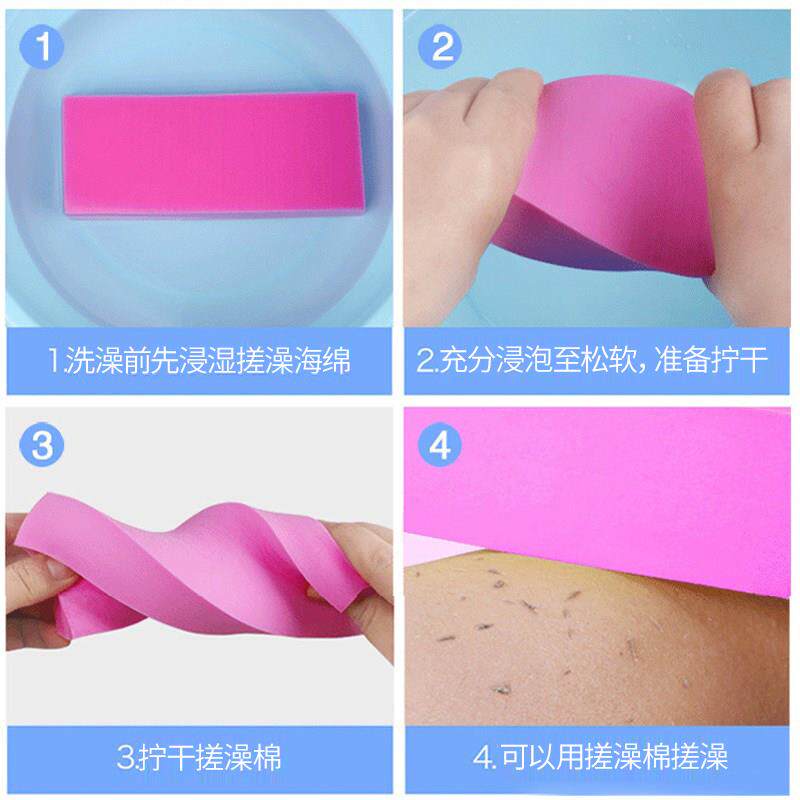 1

1.洗澡前先浸湿搓澡海绵

2

2.充分浸泡至松软，准备拧干

3

3.拧干搓澡棉

4

4.可以用搓澡棉搓澡