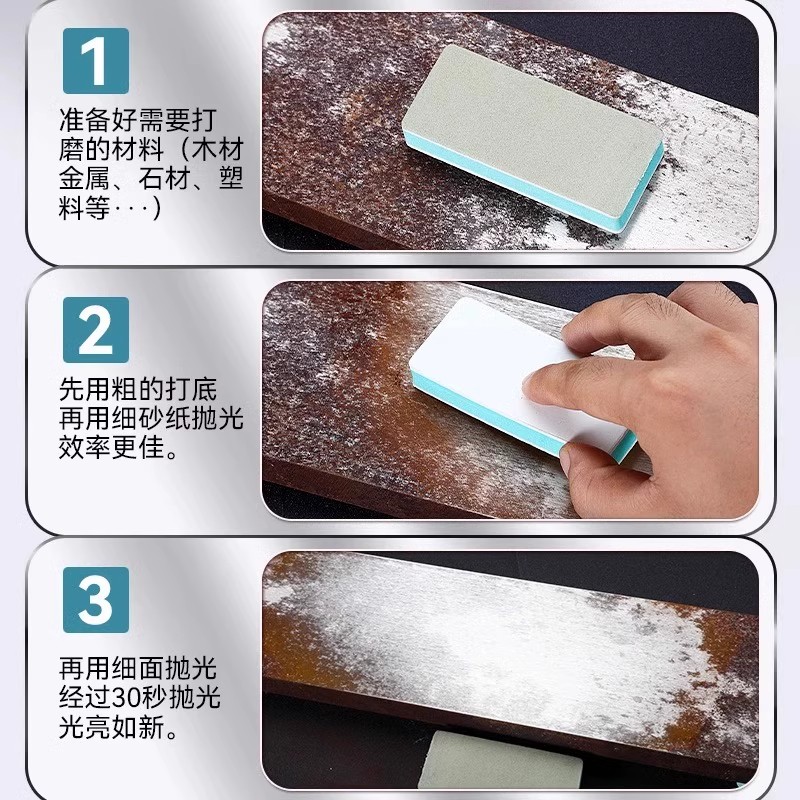 1

准备好需要打磨的材料（木材金属、石材、塑料等···）

2

先用粗的打底再用细砂纸抛光效率更佳。

3

再用细面抛光经过30秒抛光光亮如新。