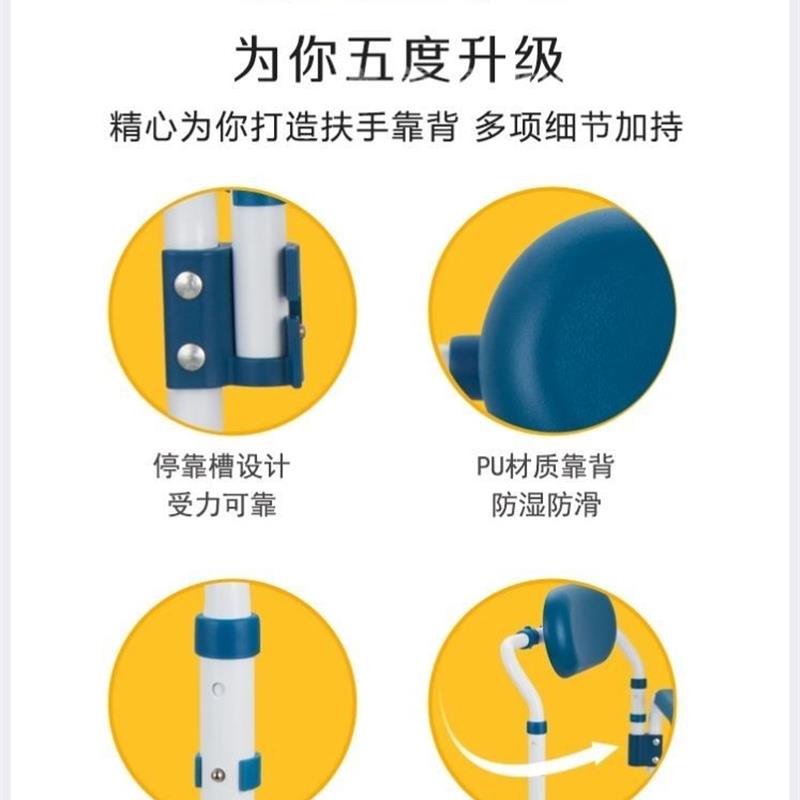 为你五度升级

精心为你打造扶手靠背 多项细节加持

停靠槽设计
受力可靠

PU材质靠背
防湿防滑