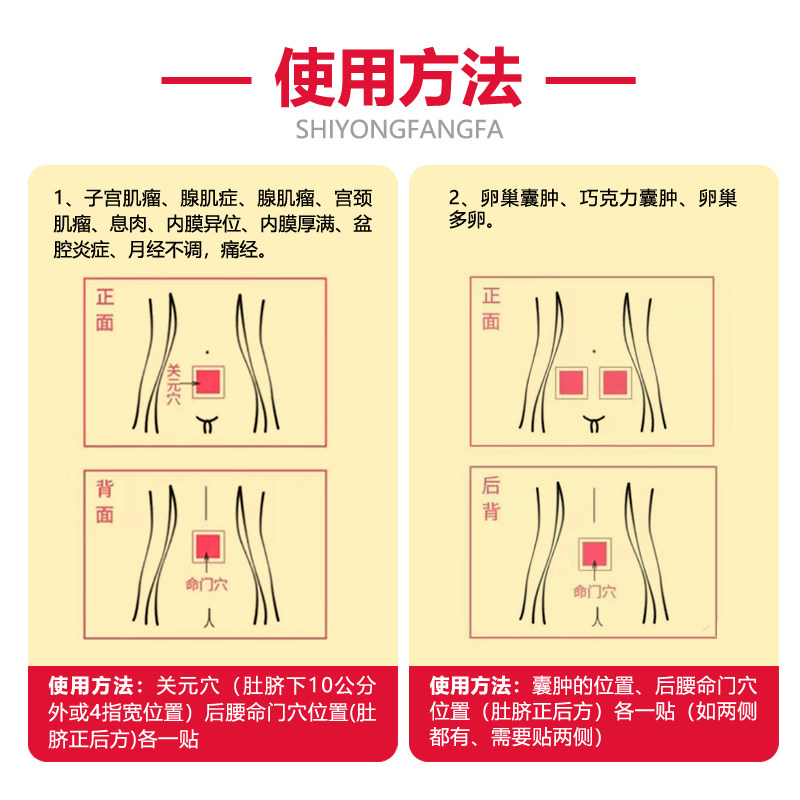 使用方法
SHIYONGFANGFA

1、子宫肌瘤、腺肌症、腺肌瘤、宫颈肌瘤、息肉、内膜异位、内膜厚满、盆腔炎症、月经不调，痛经。

正面
关元穴

背面
命门穴

使用方法：关元穴（肚脐下10公分外或4指宽位置）后腰命门穴位置(肚脐正后方)各一贴

2、卵巢囊肿、巧克力囊肿、卵巢多卵。

正面

后背
命门穴

使用方法：囊肿的位置、后腰命门穴位置（肚脐正后方）各一贴（如两侧都有、需要贴两侧）