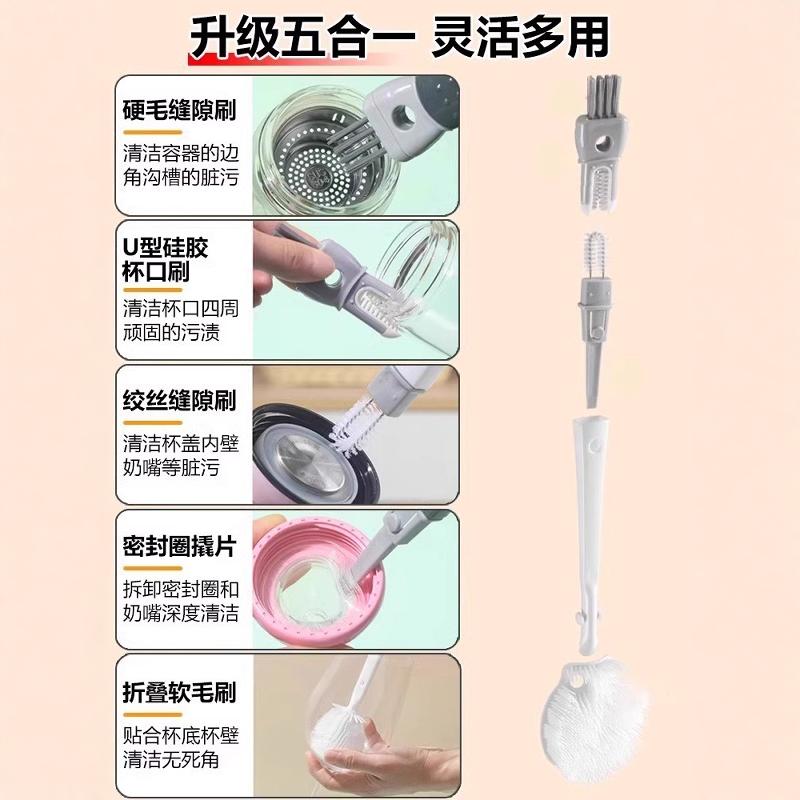 升级五合一 灵活多用

硬毛缝隙刷

清洁容器的边角沟槽的脏污

U型硅胶杯口刷

清洁杯口四周顽固的污渍

绞丝缝隙刷

清洁杯盖内壁奶嘴等脏污

密封圈撬片

拆卸密封圈和奶嘴深度清洁

折叠软毛刷

贴合杯底杯壁清洁无死角