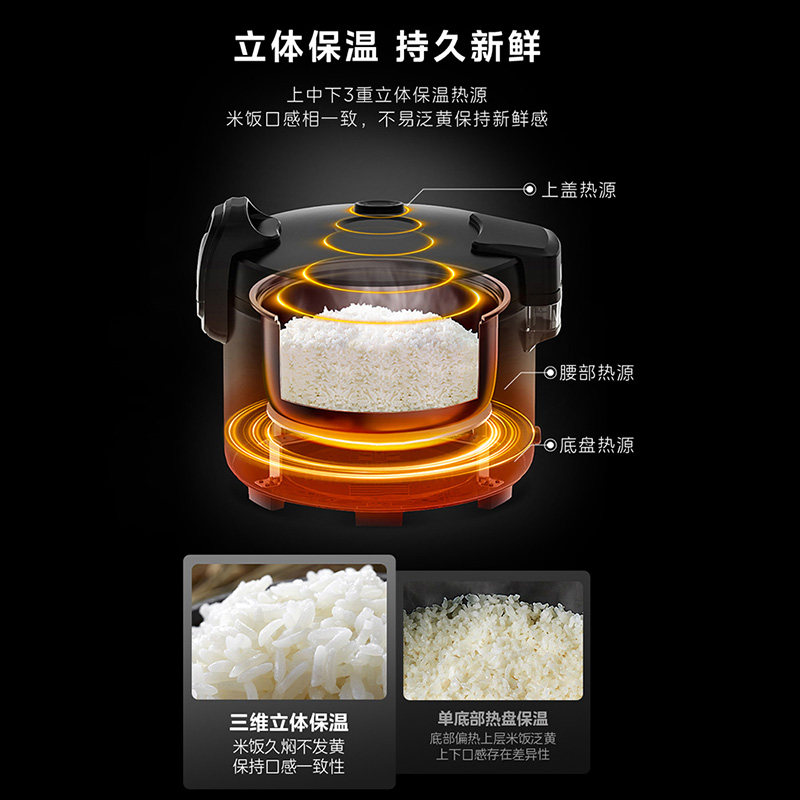 立体保温 持久新鲜

上中下3重立体保温热源
米饭口感相一致，不易泛黄保持新鲜感

上盖热源

腰部热源

底盘热源

三维立体保温
米饭久焖不发黄
保持口感一致性

单底部热盘保温
底部偏热上层米饭泛黄
上下口感存在差异性