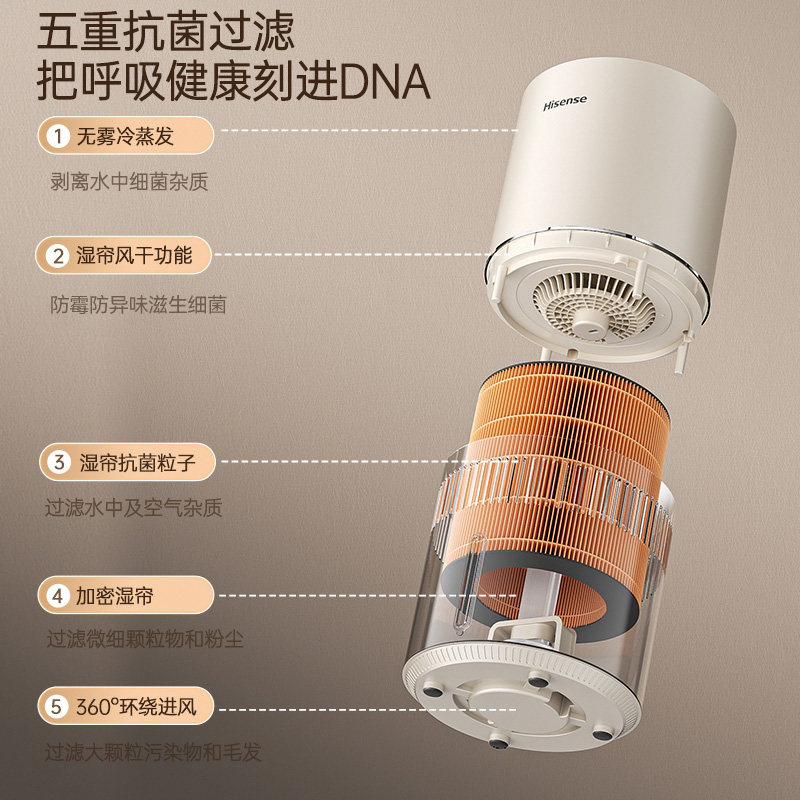 五重抗菌过滤
把呼吸健康刻进DNA

Hisense

1 无雾冷蒸发
剥离水中细菌杂质

2 湿帘风干功能
防霉防异味滋生细菌

3 湿帘抗菌粒子
过滤水中及空气杂质

4 加密湿帘
过滤微细颗粒物和粉尘

5 360°环绕进风
过滤大颗粒污染物和毛发