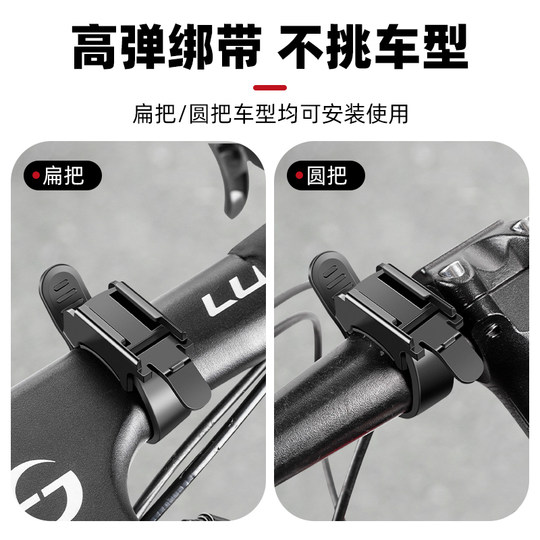 高弹绑带 不挑车型

扁把/圆把车型均可安装使用

扁把

LU

圆把