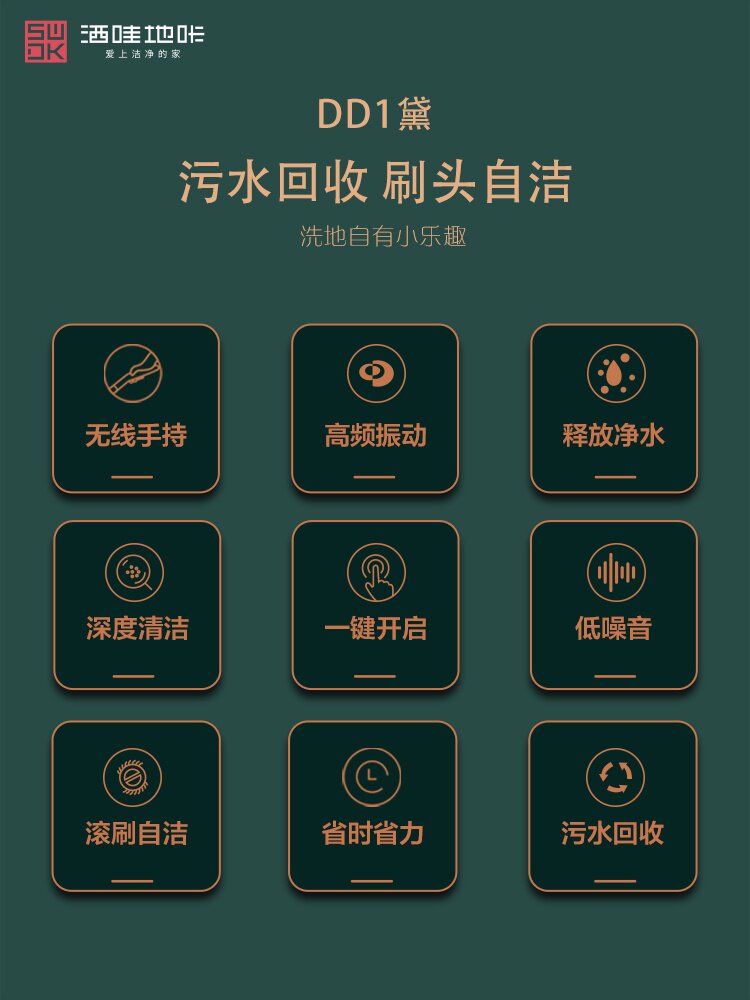 洒哇地咔
爱上洁净的家

DD1黛

污水回收 刷头自洁

洗地自有小乐趣

无线手持

高频振动

释放净水

深度清洁

一键开启

低噪音

滚刷自洁

省时省力

污水回收