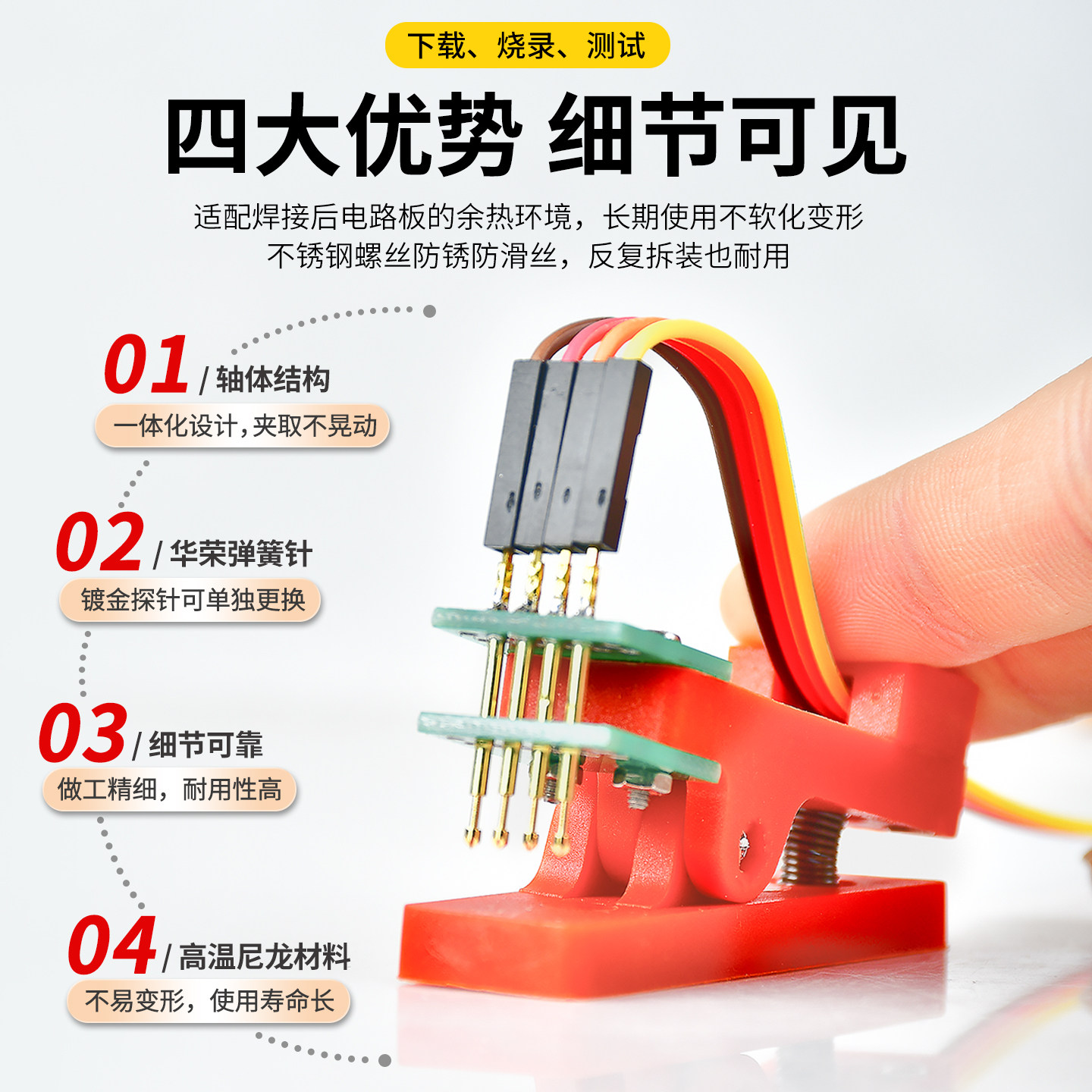 下载、烧录、测试

四大优势 细节可见

适配焊接后电路板的余热环境，长期使用不软化变形
不锈钢螺丝防锈防滑丝，反复拆装也耐用

01 / 轴体结构
一体化设计，夹取不晃动

02 / 华荣弹簧针
镀金探针可单独更换

03 / 细节可靠
做工精细，耐用性高

04 / 高温尼龙材料
不易变形，使用寿命长