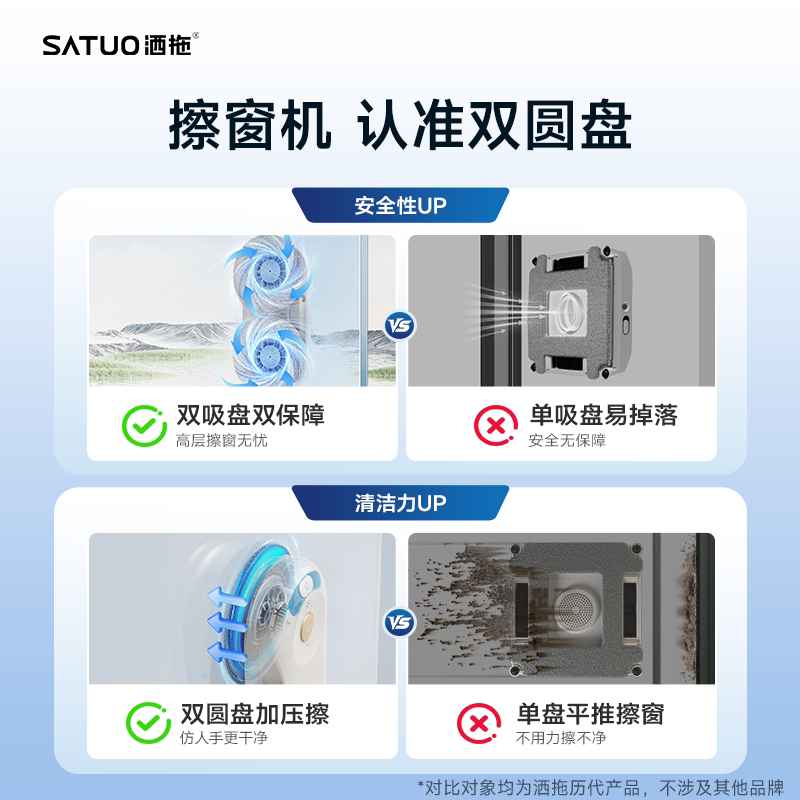 SATUO 洒拖®

擦窗机 认准双圆盘

安全性UP

VS

双吸盘双保障
高层擦窗无忧

单吸盘易掉落
安全无保障

清洁力UP

VS

双圆盘加压擦
仿人手更干净

单盘平推擦窗
不用力擦不净

*对比对象均为洒拖历代产品，不涉及其他品牌