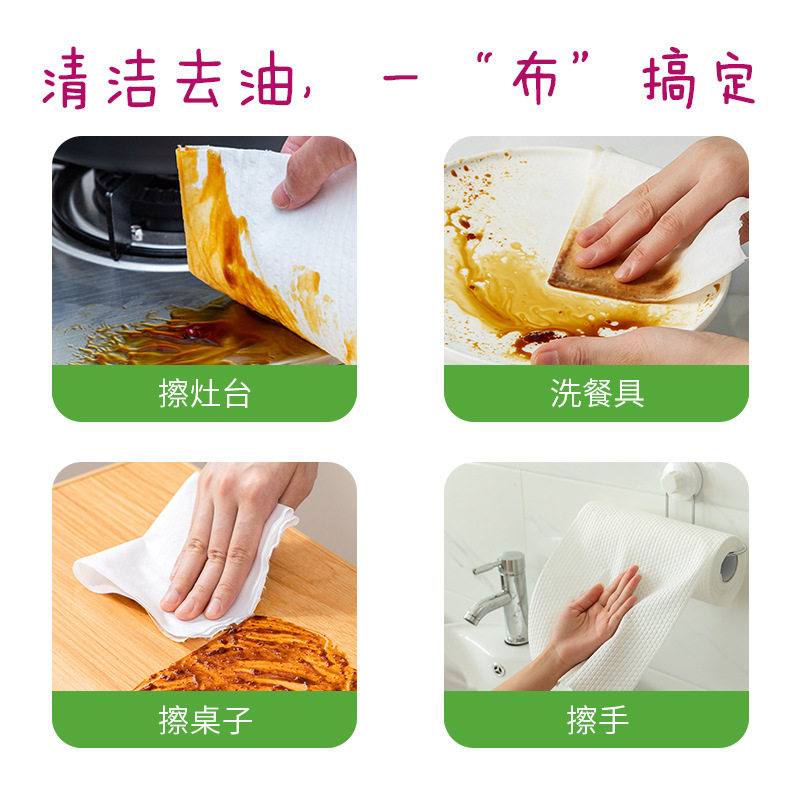 清洁去油，一“布”搞定

擦灶台

洗餐具

擦桌子

擦手