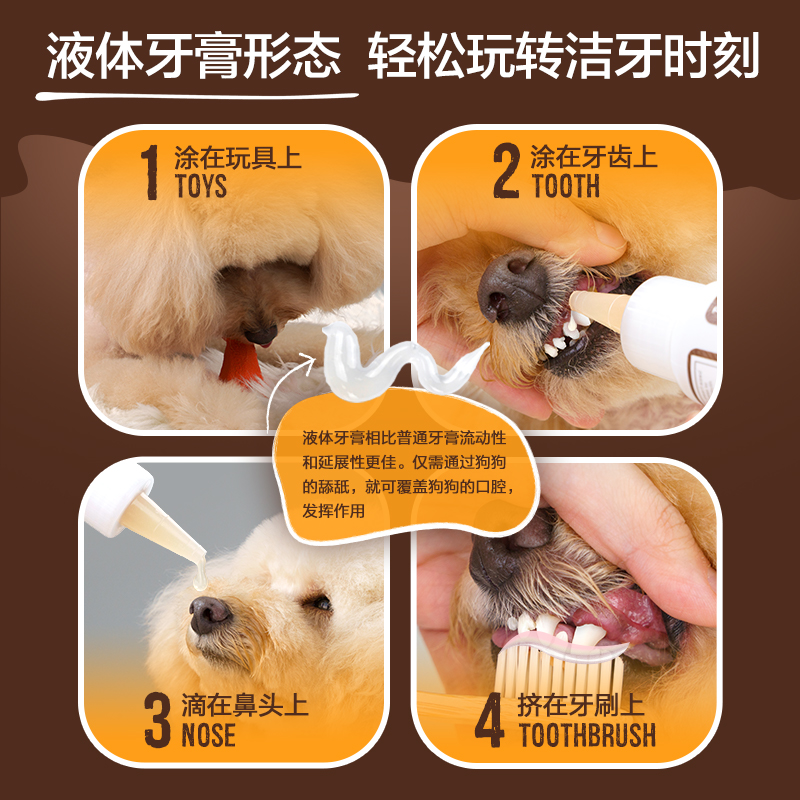 液体牙膏形态 轻松玩转洁牙时刻

1 涂在玩具上
TOYS

2 涂在牙齿上
TOOTH

液体牙膏相比普通牙膏流动性和延展性更佳。仅需通过狗狗的舔舐，就可覆盖狗狗的口腔，发挥作用

3 滴在鼻头上
NOSE

4 挤在牙刷上
TOOTHBRUSH