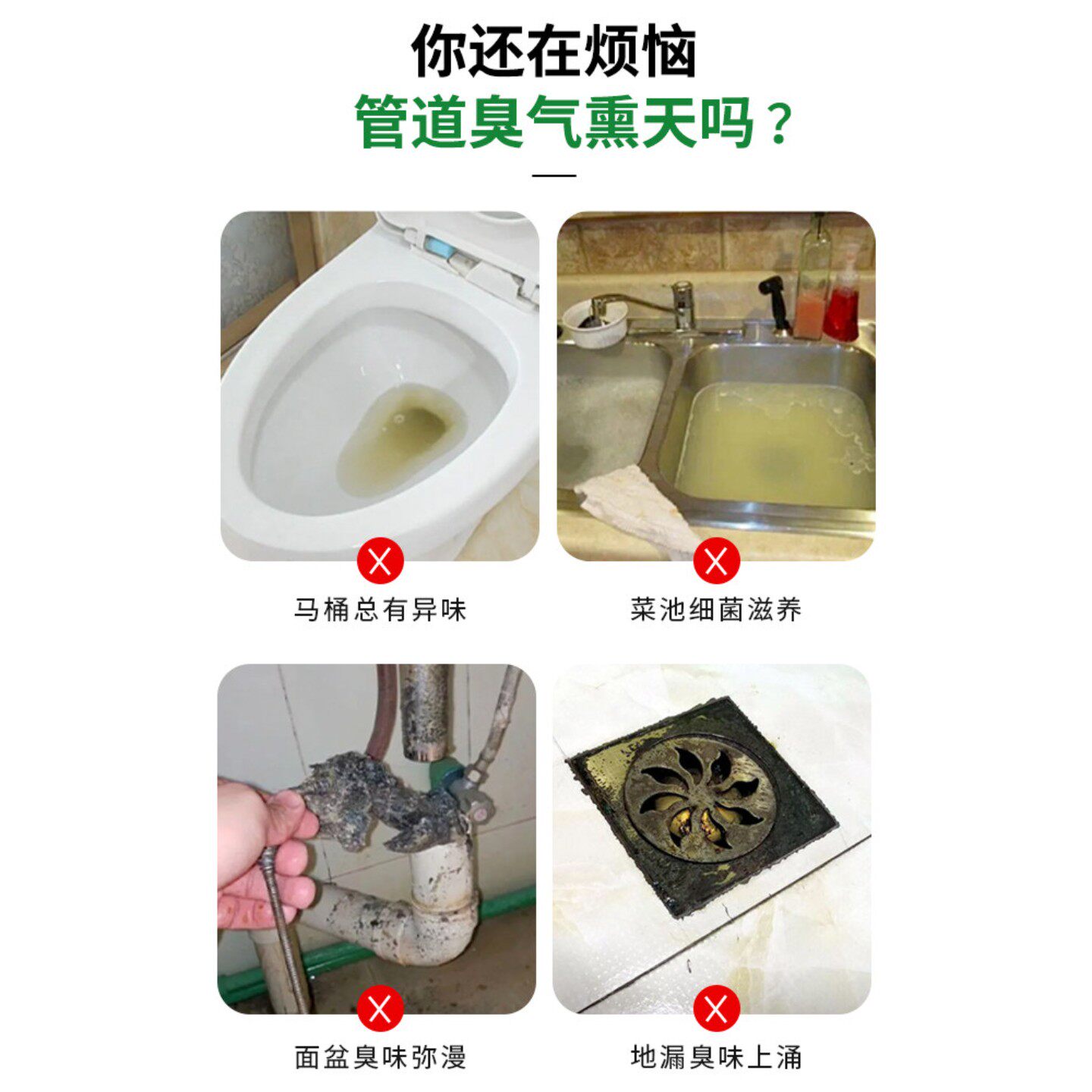 你还在烦恼
管道臭气熏天吗？

马桶总有异味

菜池细菌滋养

面盆臭味弥漫

地漏臭味上涌