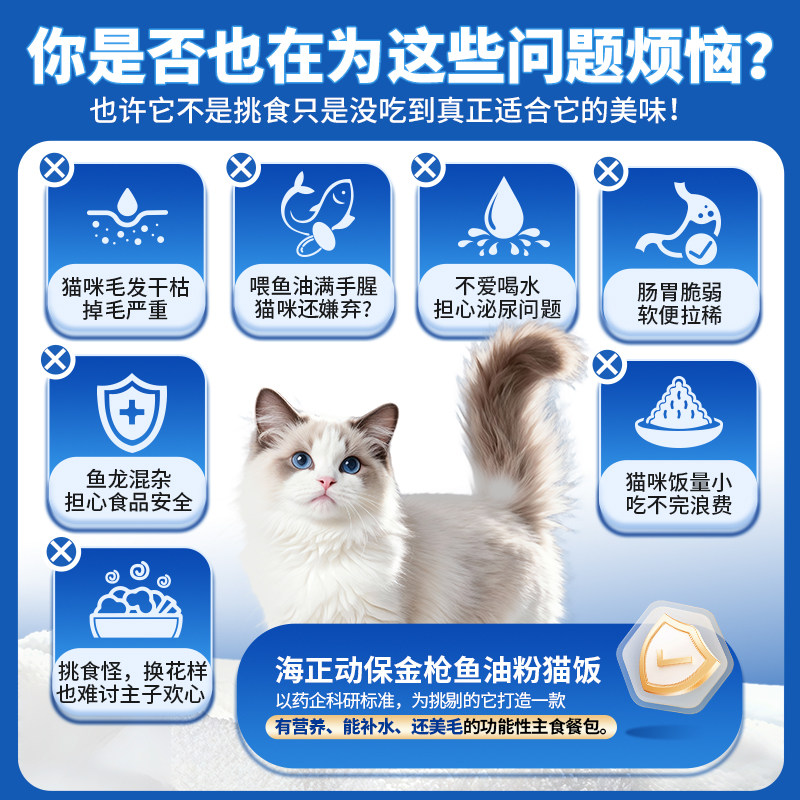 你是否也在为这些问题烦恼?
也许它不是挑食只是没吃到真正适合它的美味!

猫咪毛发干枯
掉毛严重

喂鱼油满手腥
猫咪还嫌弃?

不爱喝水
担心泌尿问题

肠胃脆弱
软便拉稀

鱼龙混杂
担心食品安全

猫咪饭量小
吃不完浪费

挑食怪，换花样
也难讨主子欢心

海正动保金枪鱼油粉猫饭
以药企科研标准，为挑剔的它打造一款
有营养、能补水、还美毛的功能性主食餐包。