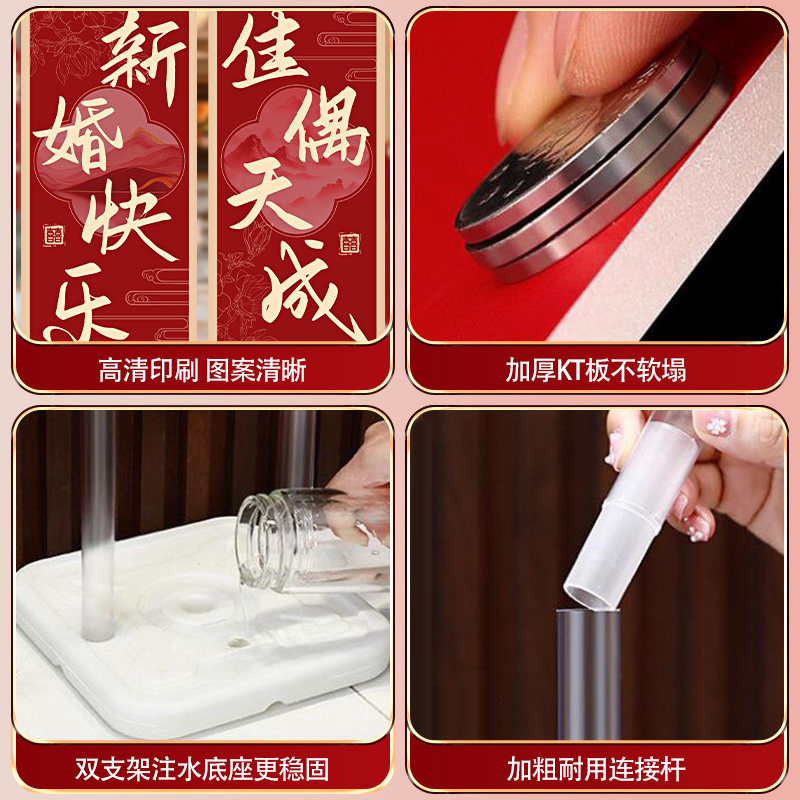 新婚快乐

佳偶天成

高清印刷 图案清晰

加厚KT板不软塌

双支架注水底座更稳固

加粗耐用连接杆