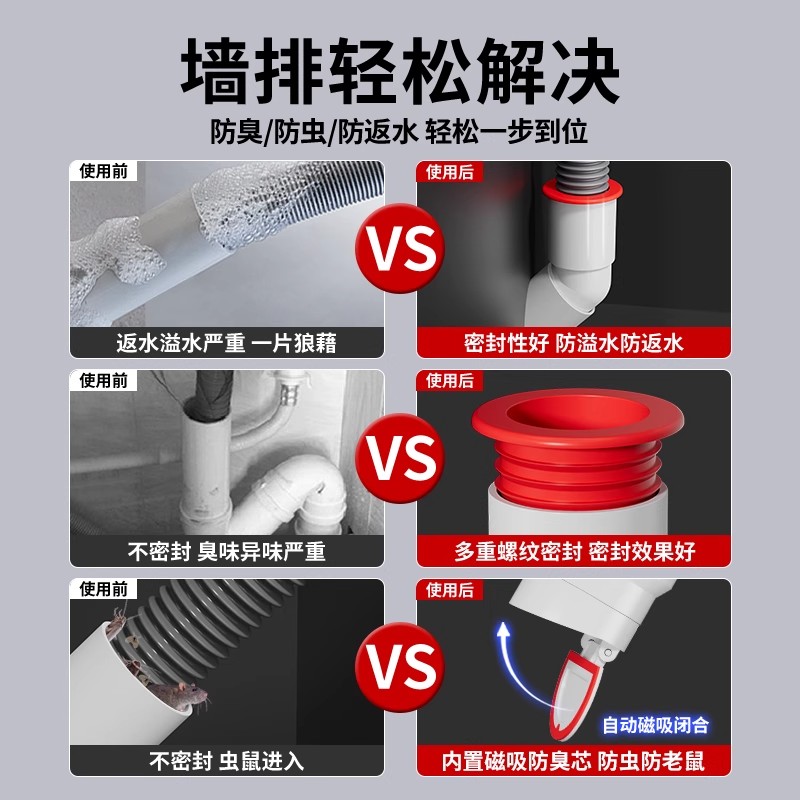 墙排轻松解决

防臭/防虫/防返水 轻松一步到位

使用前

返水溢水严重 一片狼藉

VS

使用后

密封性好 防溢水防返水

使用前

不密封 臭味异味严重

VS

使用后

多重螺纹密封 密封效果好

使用前

不密封 虫鼠进入

VS

使用后

自动磁吸闭合

内置磁吸防臭芯 防虫防老鼠