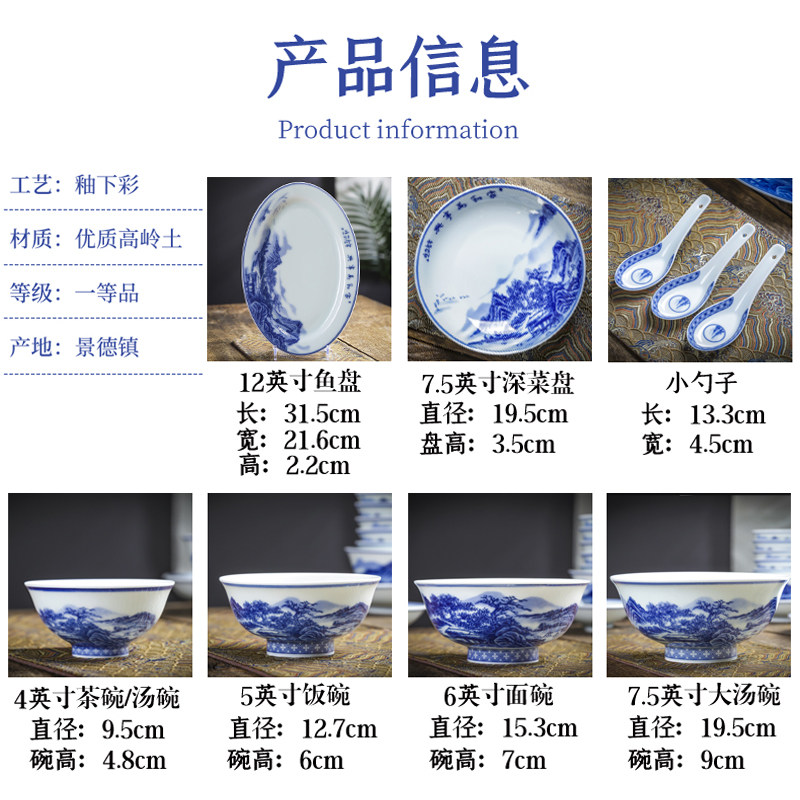 产品信息
Product information

工艺：釉下彩

材质：优质高岭土

等级：一等品

产地：景德镇

12英寸鱼盘
长：31.5cm
宽：21.6cm
高：2.2cm

7.5英寸深菜盘
直径：19.5cm
盘高：3.5cm

小勺子
长：13.3cm
宽：4.5cm

4英寸茶碗/汤碗
直径：9.5cm
碗高：4.8cm

5英寸饭碗
直径：12.7cm
碗高：6cm

6英寸面碗
直径：15.3cm
碗高：7cm

7.5英寸大汤碗
直径：19.5cm
碗高：9cm