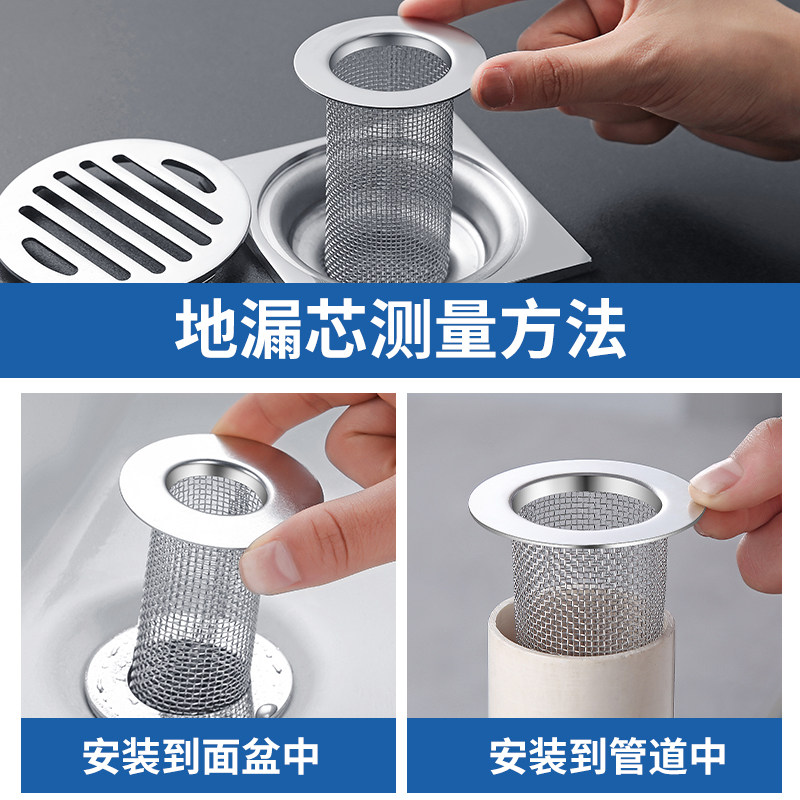 地漏芯测量方法

安装到面盆中

安装到管道中